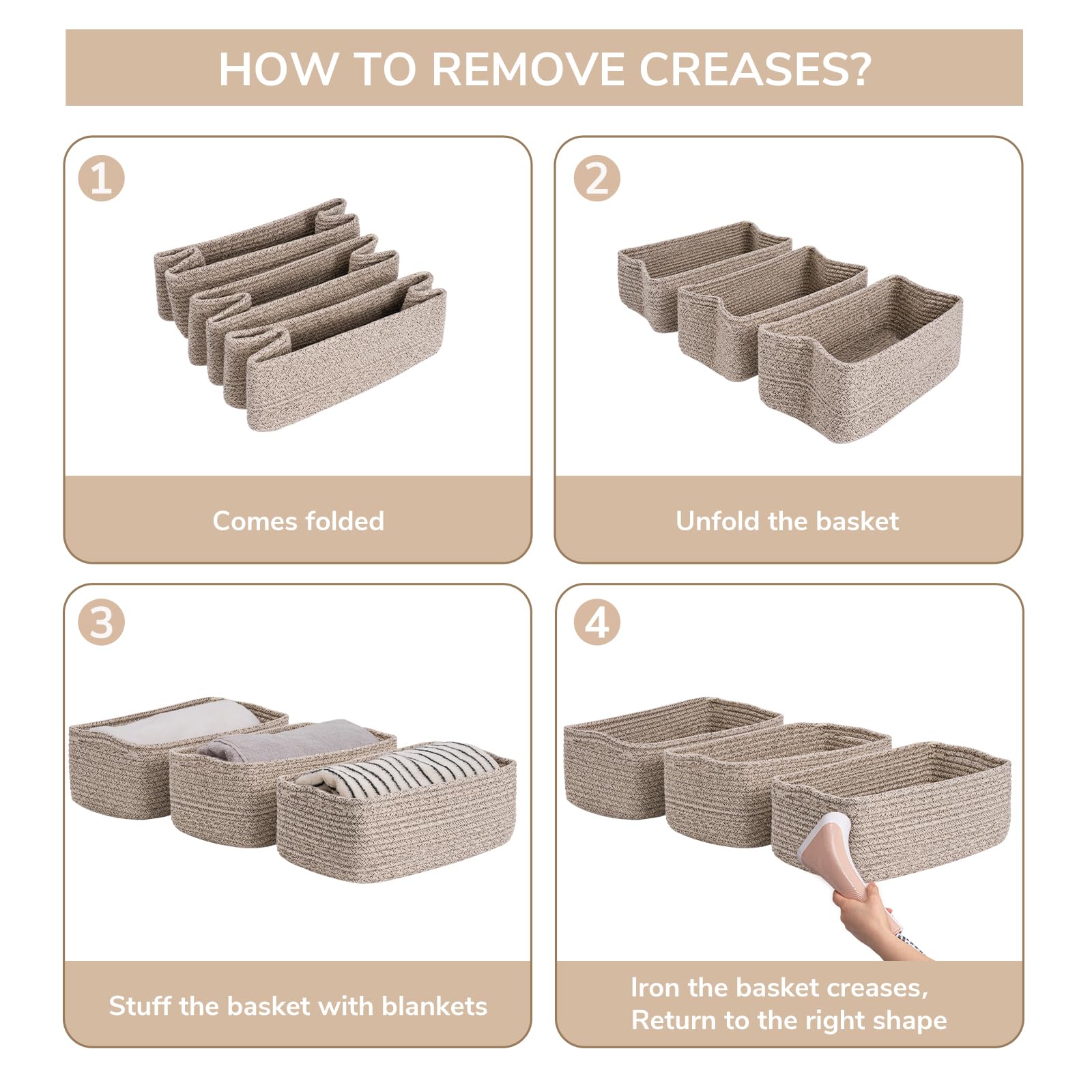 HOW TO REMOVE CREASES?

1

Comes folded

2

Unfold the basket

3

Stuff the basket with blankets

4

Iron the basket creases,
Return to the right shape