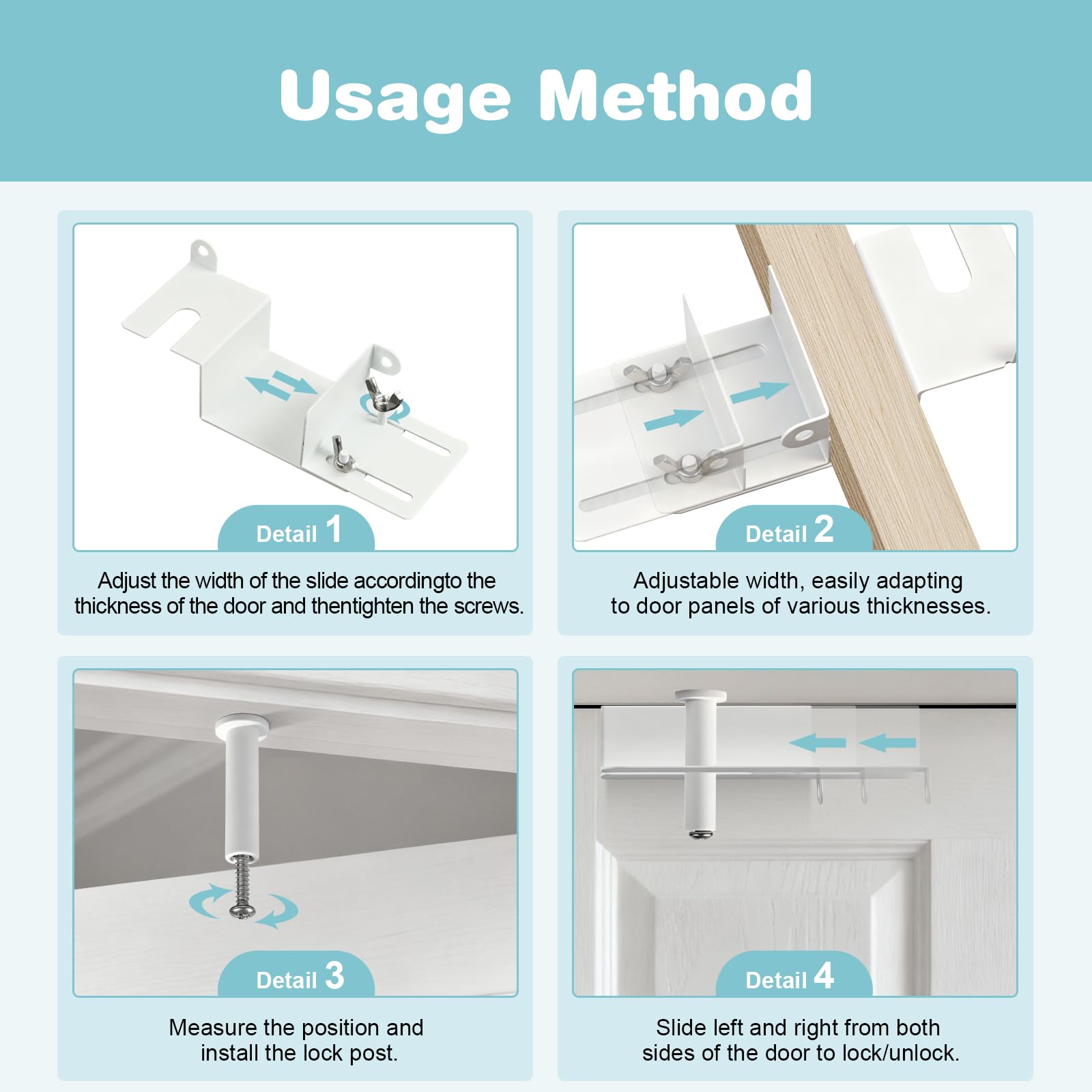 Usage Method

Detail 1

Adjust the width of the slide accordingto the thickness of the door and thentighten the screws.

Detail 2

Adjustable width, easily adapting to door panels of various thicknesses.

Detail 3

Measure the position and install the lock post.

Detail 4

Slide left and right from both sides of the door to lock/unlock.