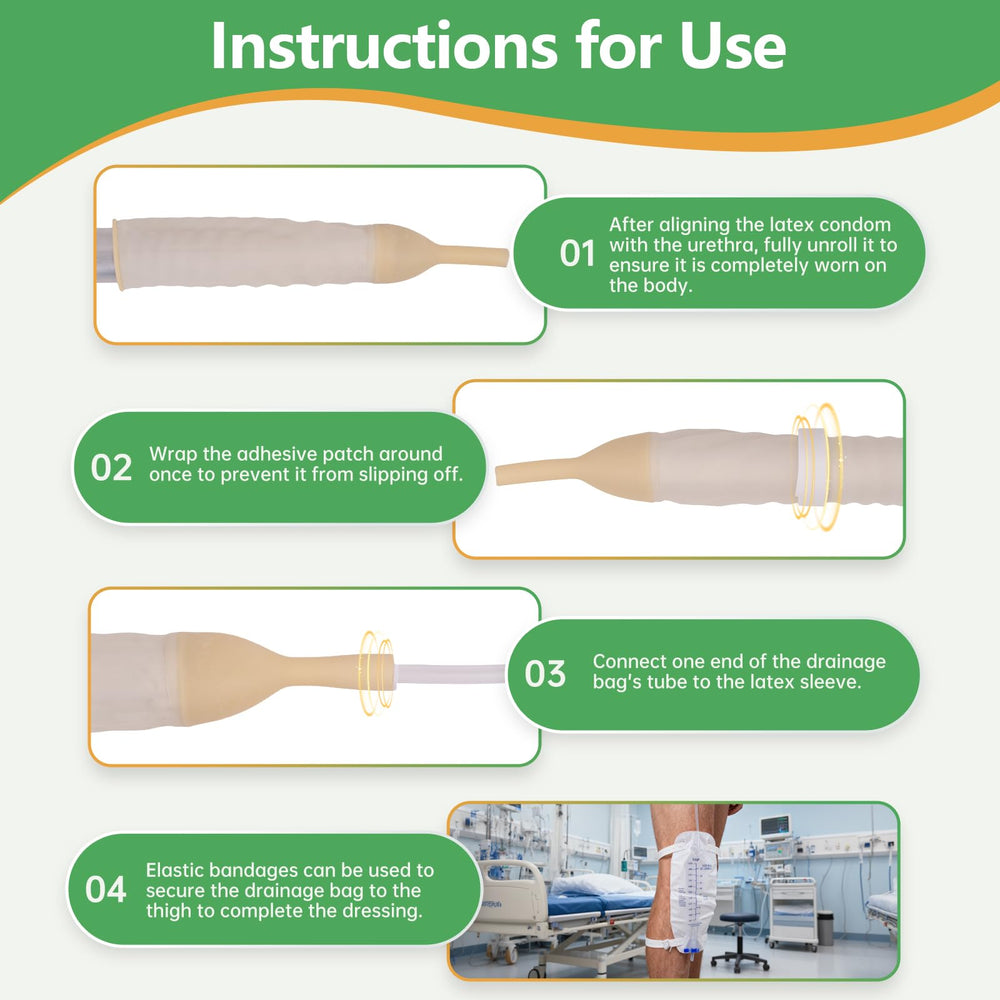 Instructions for Use

01 After aligning the latex condom with the urethra, fully unroll it to ensure it is completely worn on the body.

02 Wrap the adhesive patch around once to prevent it from slipping off.

03 Connect one end of the drainage bag's tube to the latex sleeve.

04 Elastic bandages can be used to secure the drainage bag to the thigh to complete the dressing.