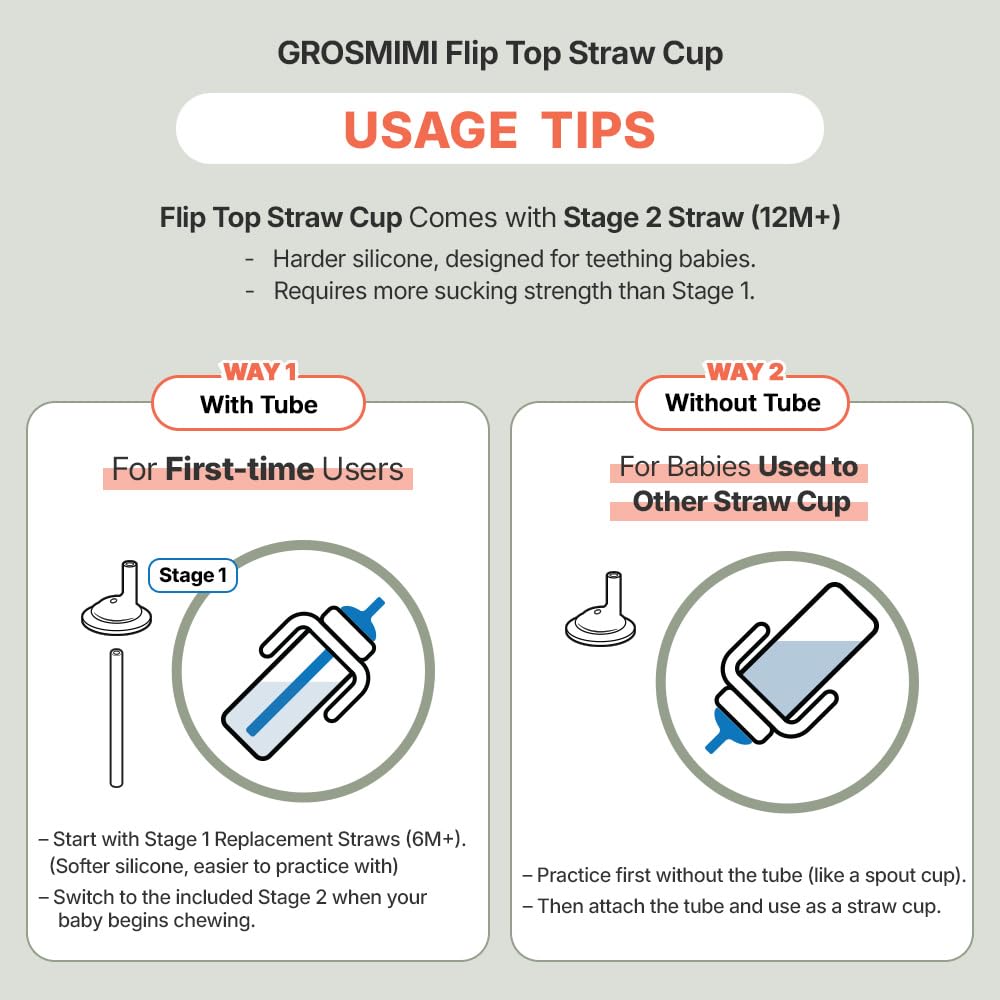 GROSMIMI Flip Top Straw Cup

USAGE TIPS

Flip Top Straw Cup Comes with Stage 2 Straw (12M+)
- Harder silicone, designed for teething babies.
- Requires more sucking strength than Stage 1.

WAY 1
With Tube

For First-time Users

Stage 1

– Start with Stage 1 Replacement Straws (6M+). (Softer silicone, easier to practice with)
– Switch to the included Stage 2 when your baby begins chewing.

WAY 2
Without Tube

For Babies Used to Other Straw Cup

– Practice first without the tube (like a spout cup).
– Then attach the tube and use as a straw cup.