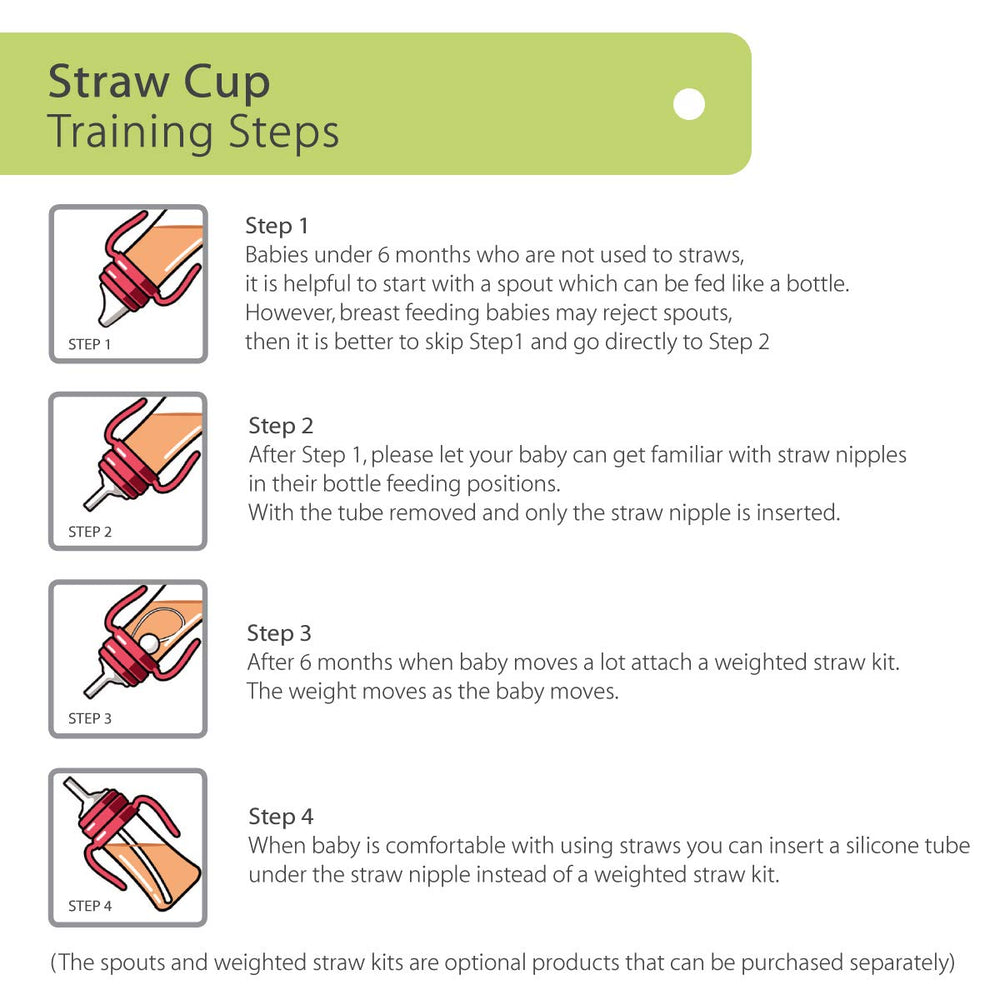 Straw Cup
Training Steps

STEP 1

Step 1
Babies under 6 months who are not used to straws, it is helpful to start with a spout which can be fed like a bottle. However, breast feeding babies may reject spouts, then it is better to skip Step1 and go directly to Step 2

STEP 2

Step 2
After Step 1, please let your baby can get familiar with straw nipples in their bottle feeding positions.
With the tube removed and only the straw nipple is inserted.

STEP 3

Step 3
After 6 months when baby moves a lot attach a weighted straw kit.
The weight moves as the baby moves.

STEP 4

Step 4
When baby is comfortable with using straws you can insert a silicone tube under the straw nipple instead of a weighted straw kit.

(The spouts and weighted straw kits are optional products that can be purchased separately)