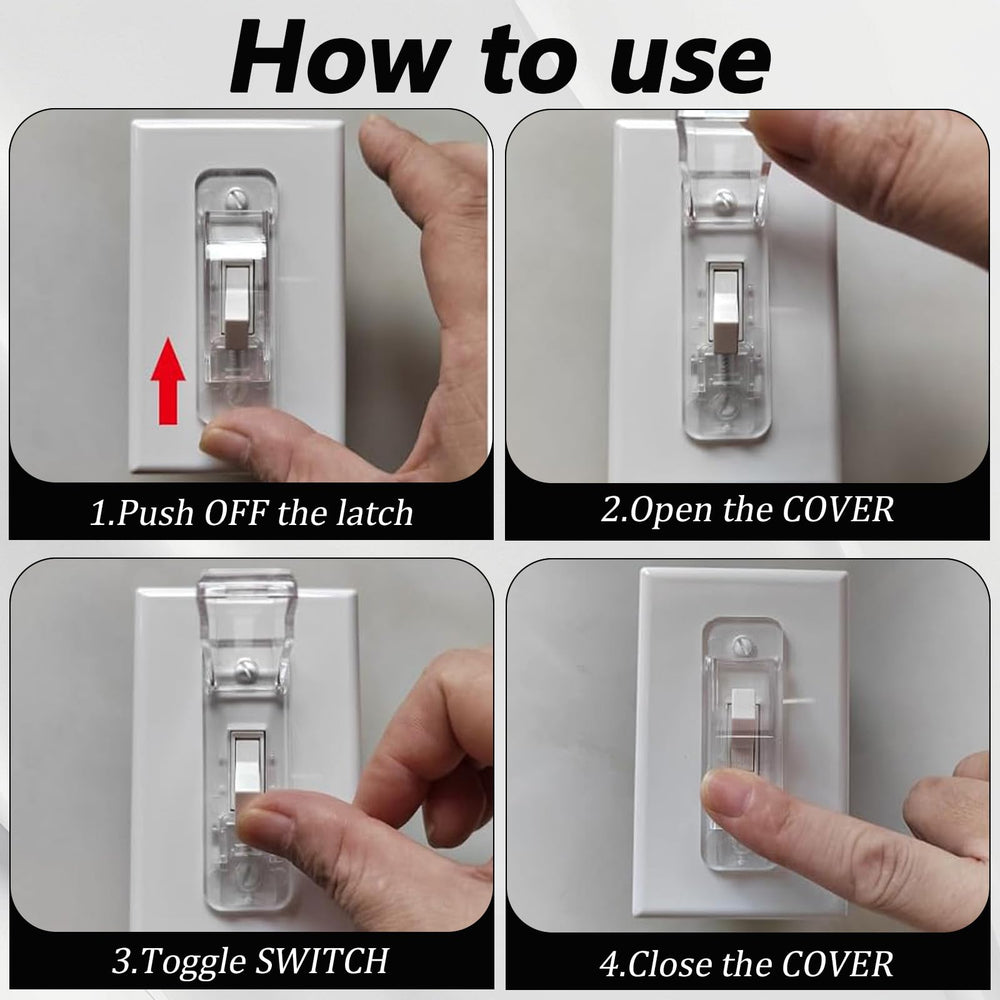 How to use

1.Push OFF the latch

2.Open the COVER

3.Toggle SWITCH

4.Close the COVER