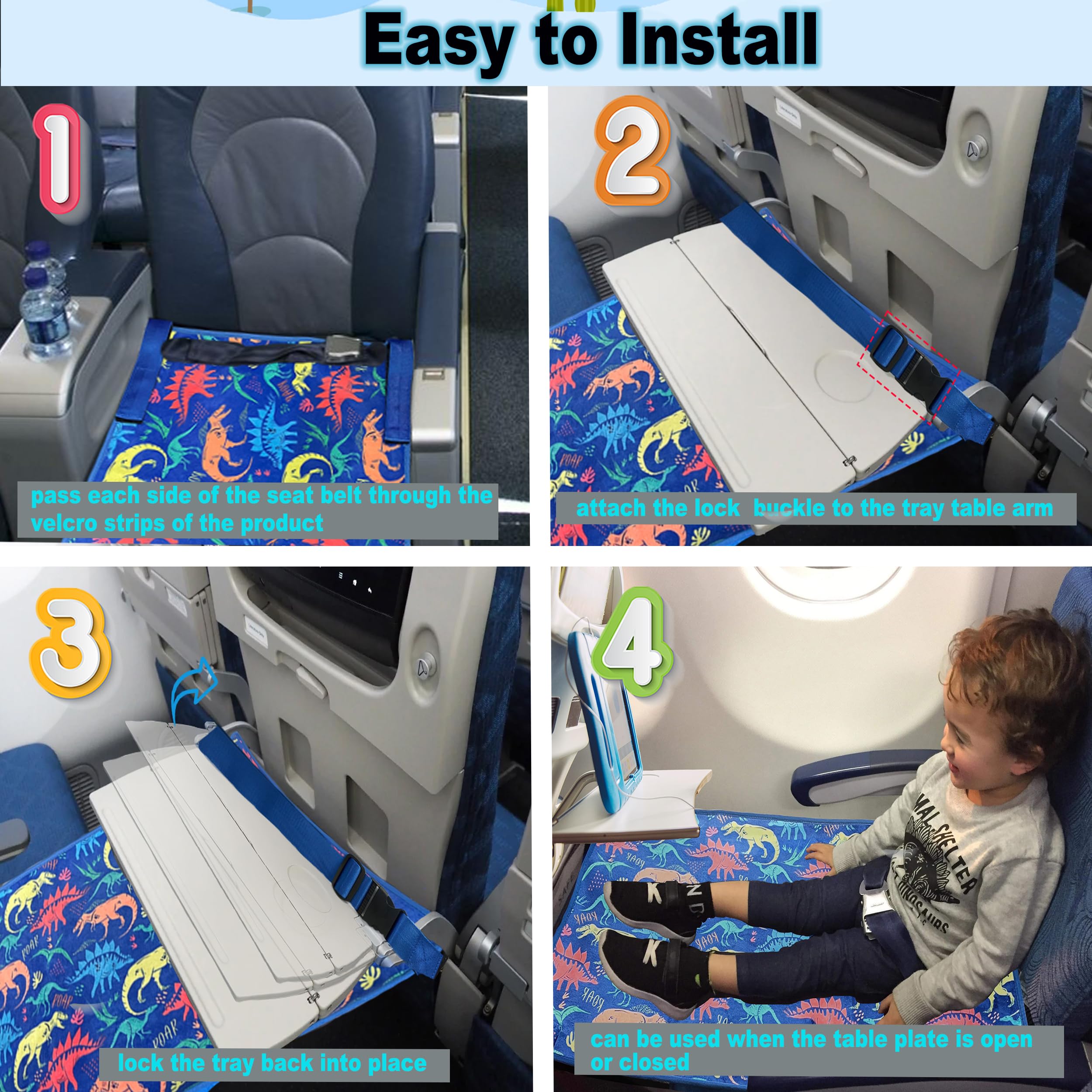 Easy to Install

1

pass each side of the seat belt through the velcro strips of the product

2

attach the lock buckle to the tray table arm

3

lock the tray back into place

4

can be used when the table plate is open or closed