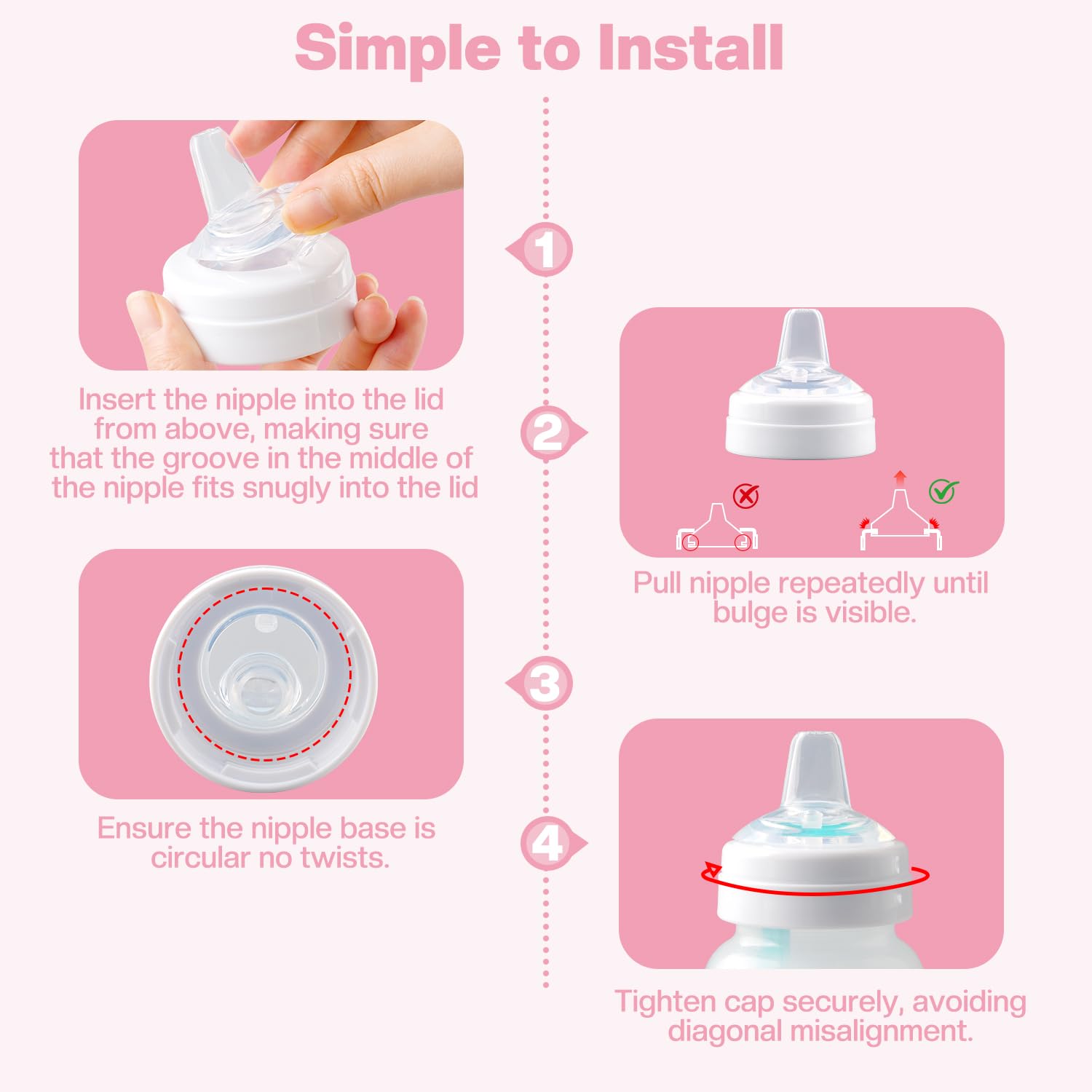 Simple to Install

1

Insert the nipple into the lid from above, making sure that the groove in the middle of the nipple fits snugly into the lid

2

Pull nipple repeatedly until bulge is visible.

3

Ensure the nipple base is circular no twists.

4

Tighten cap securely, avoiding diagonal misalignment.