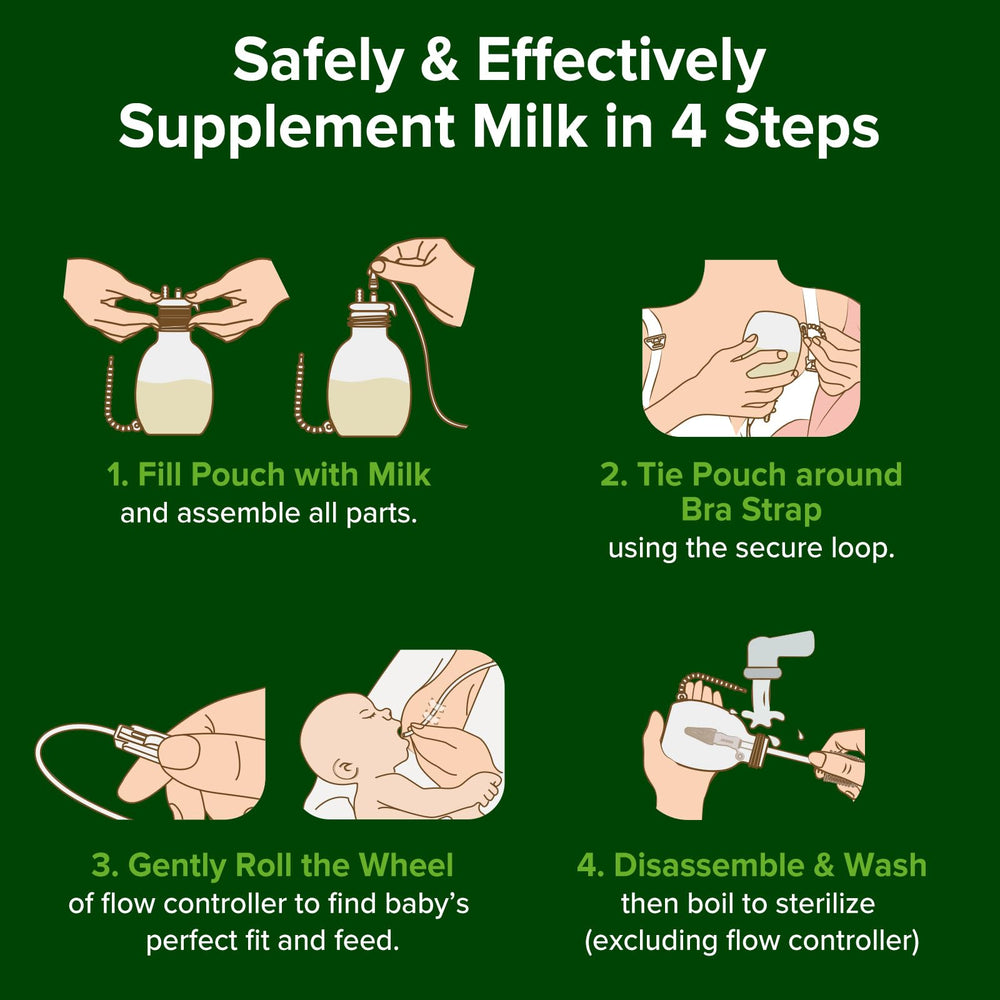 Safely & Effectively Supplement Milk in 4 Steps

1. Fill Pouch with Milk
and assemble all parts.

2. Tie Pouch around Bra Strap
using the secure loop.

3. Gently Roll the Wheel
of flow controller to find baby's perfect fit and feed.

4. Disassemble & Wash
then boil to sterilize (excluding flow controller)