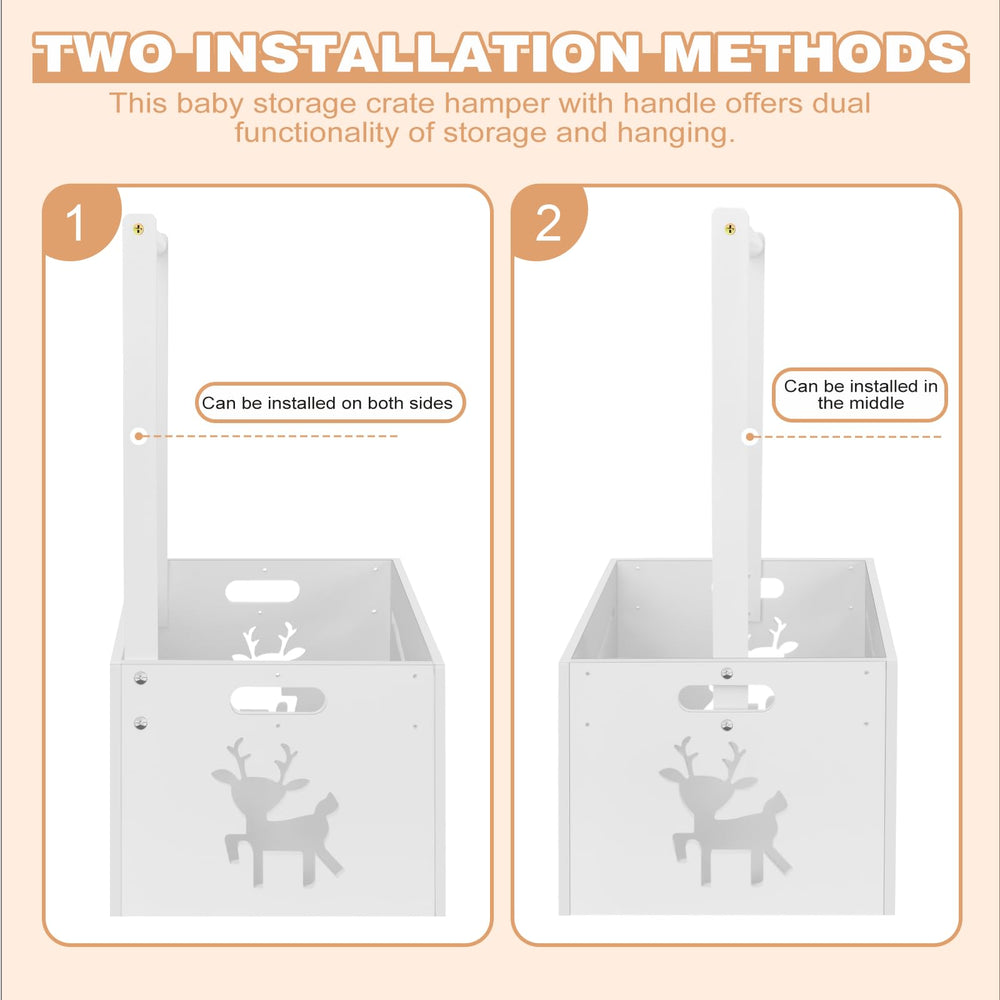 TWO INSTALLATION METHODS

This baby storage crate hamper with handle offers dual functionality of storage and hanging.

1

Can be installed on both sides

2

Can be installed in the middle