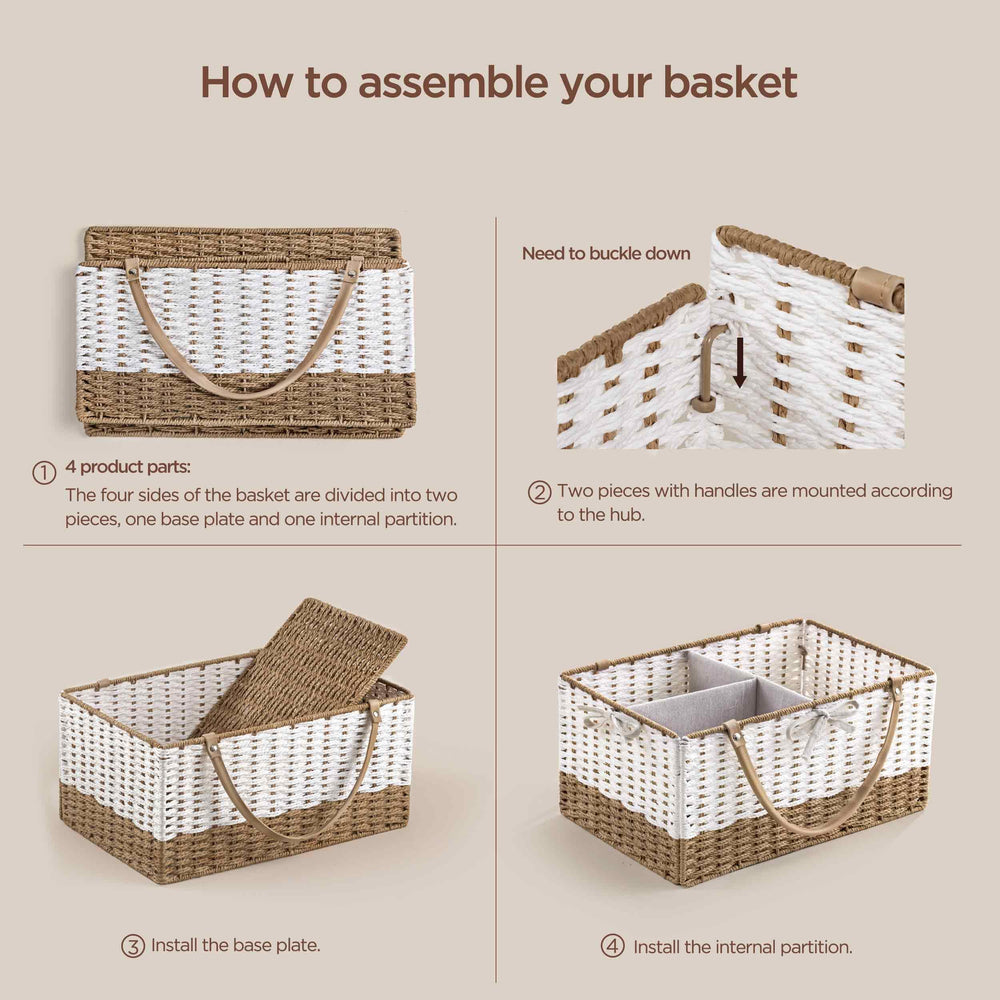 How to assemble your basket

① 4 product parts:
The four sides of the basket are divided into two pieces, one base plate and one internal partition.

Need to buckle down

② Two pieces with handles are mounted according to the hub.

③ Install the base plate.

④ Install the internal partition.