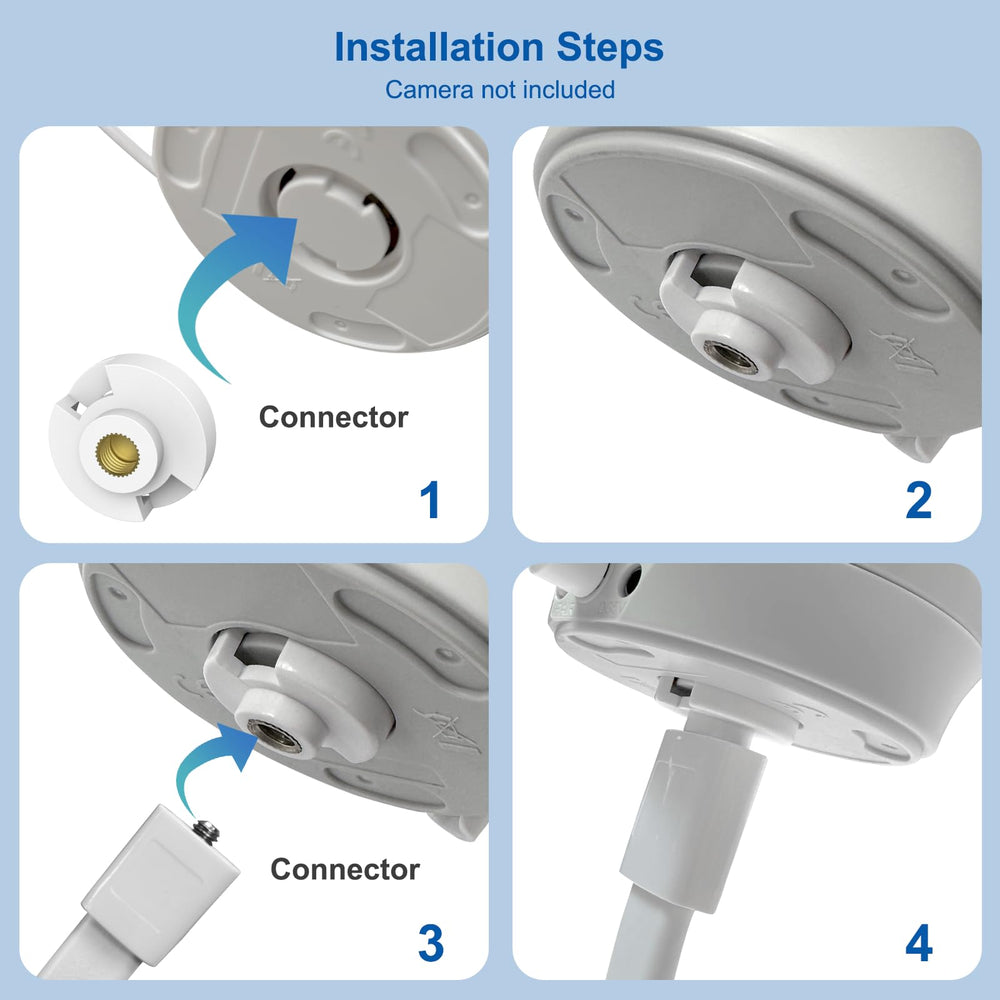 Installation Steps
Camera not included

Connector

1

2

Connector

3

4