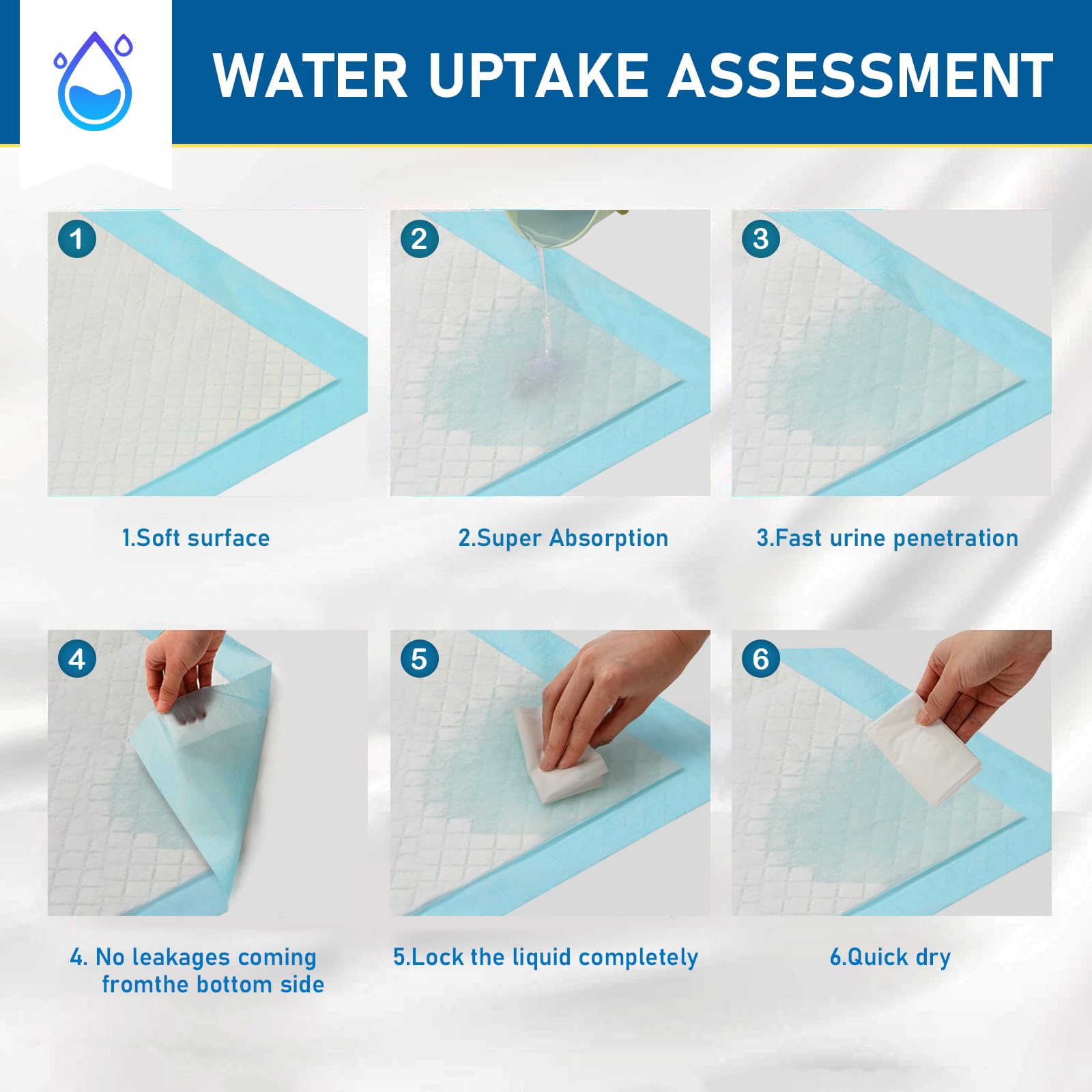 WATER UPTAKE ASSESSMENT

1

2

3

1.Soft surface

2.Super Absorption

3.Fast urine penetration

4

5

6

4. No leakages coming fromthe bottom side

5.Lock the liquid completely

6.Quick dry