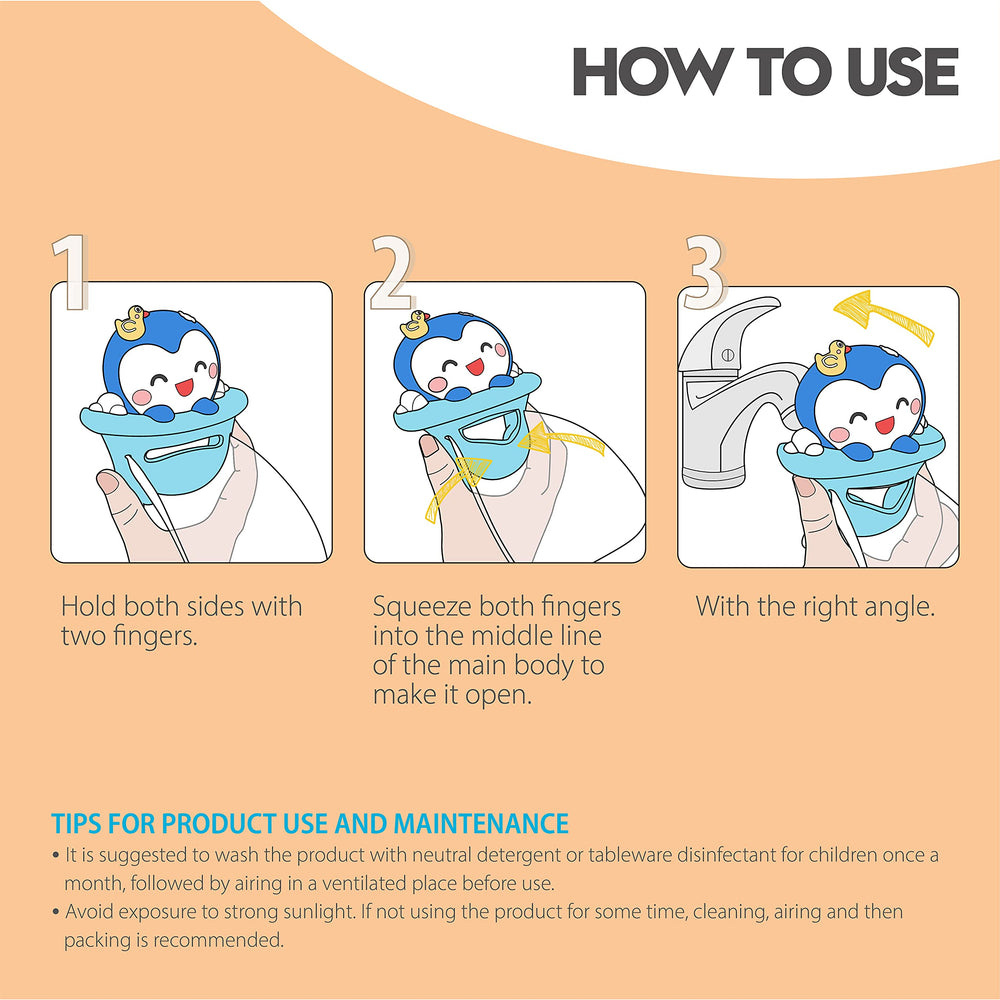 HOW TO USE

1

Hold both sides with two fingers.

2

Squeeze both fingers into the middle line of the main body to make it open.

3

With the right angle.

TIPS FOR PRODUCT USE AND MAINTENANCE

• It is suggested to wash the product with neutral detergent or tableware disinfectant for children once a month, followed by airing in a ventilated place before use.
• Avoid exposure to strong sunlight. If not using the product for some time, cleaning, airing and then packing is recommended.