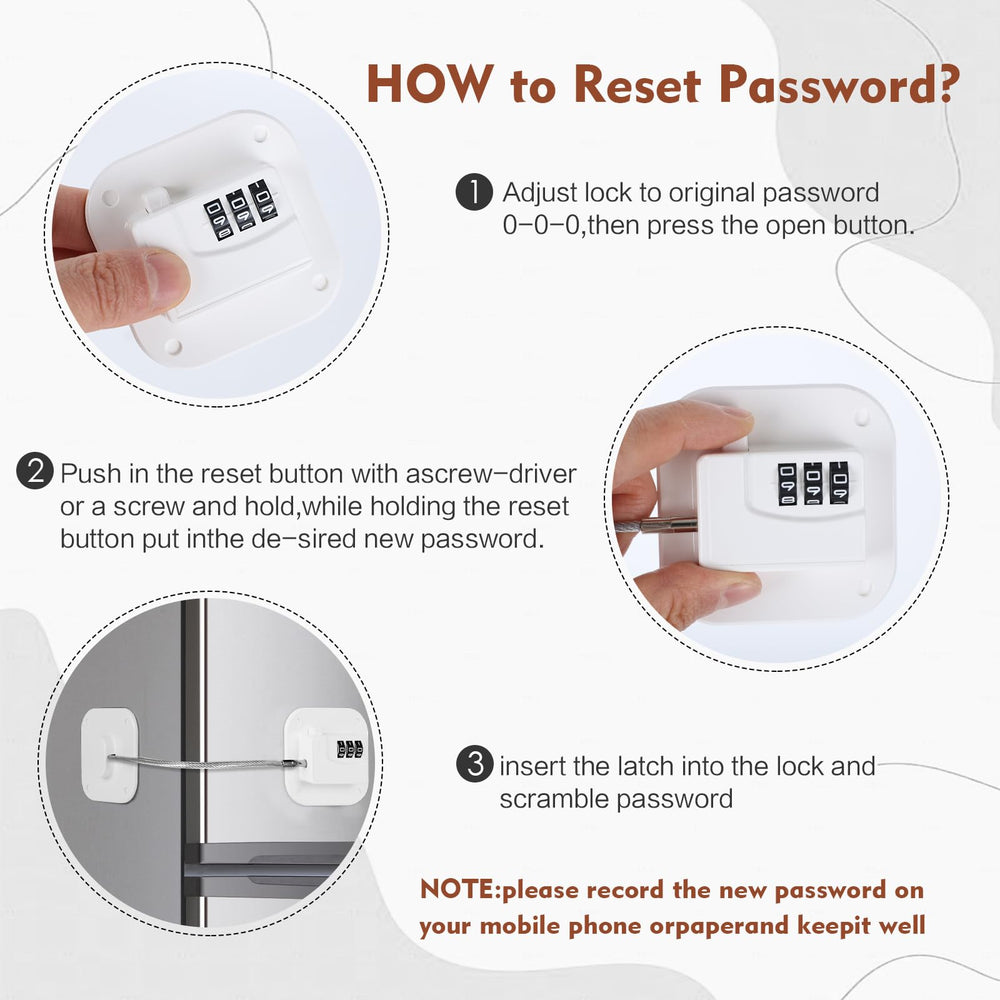 HOW to Reset Password?

1 Adjust lock to original password 0–0–0,then press the open button.

2 Push in the reset button with ascrew–driver or a screw and hold,while holding the reset button put inthe de–sired new password.

3 insert the latch into the lock and scramble password

NOTE:please record the new password on your mobile phone orpaperand keepit well