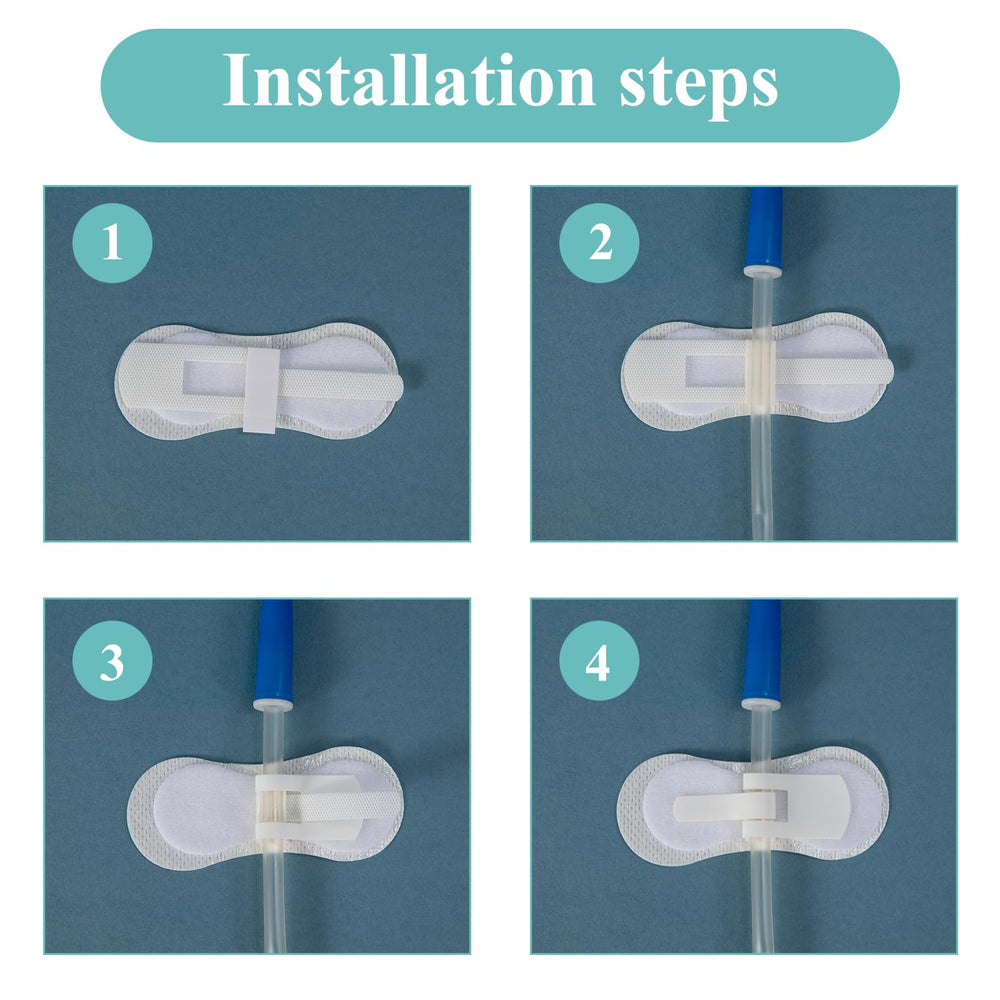 Installation steps

1

2

3

4