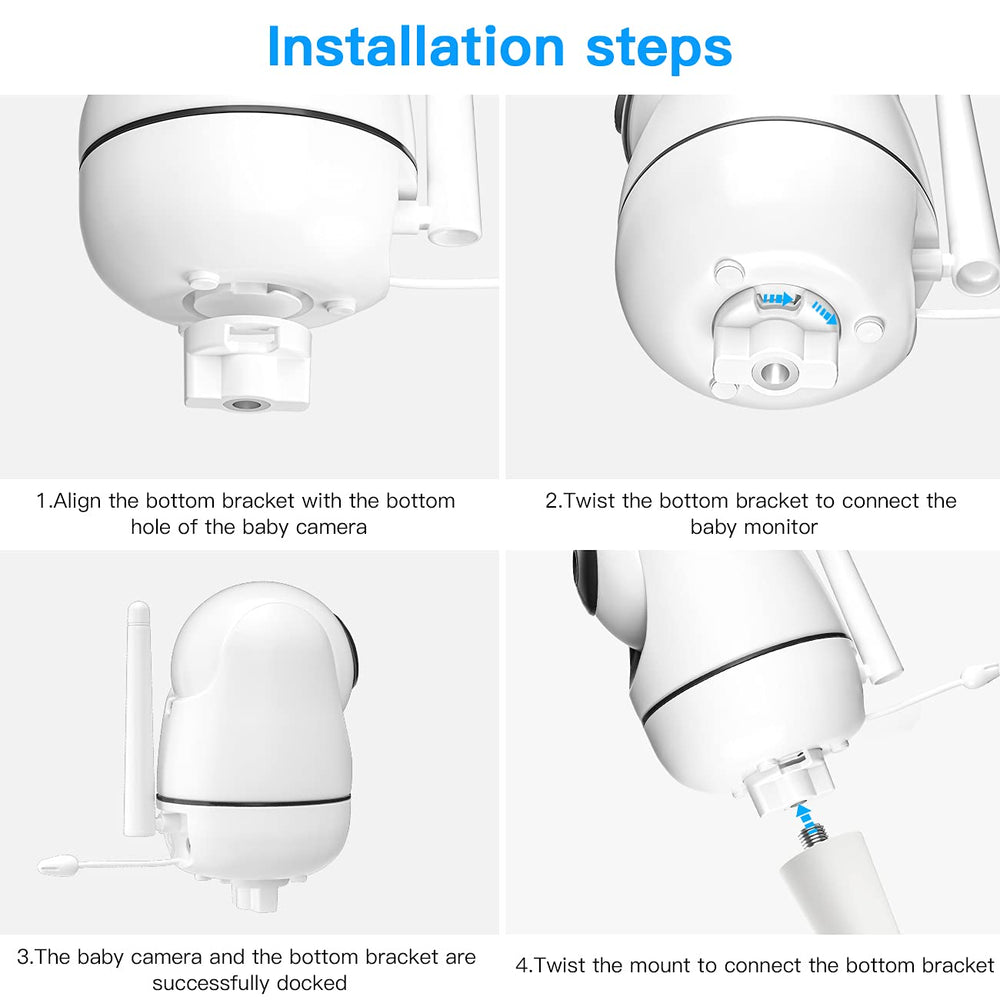 Installation steps

1.Align the bottom bracket with the bottom hole of the baby camera

2.Twist the bottom bracket to connect the baby monitor

3.The baby camera and the bottom bracket are successfully docked

4.Twist the mount to connect the bottom bracket