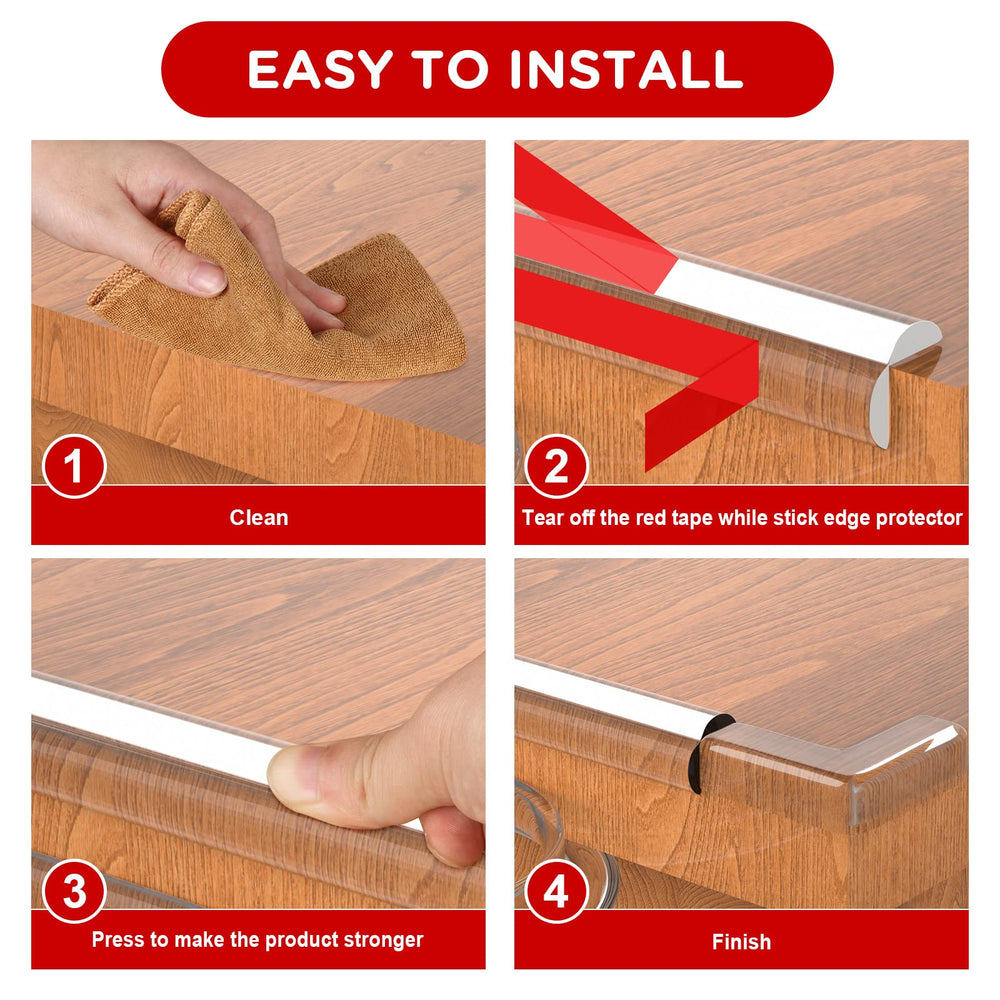 EASY TO INSTALL

1

Clean

2

Tear off the red tape while stick edge protector

3

Press to make the product stronger

4

Finish