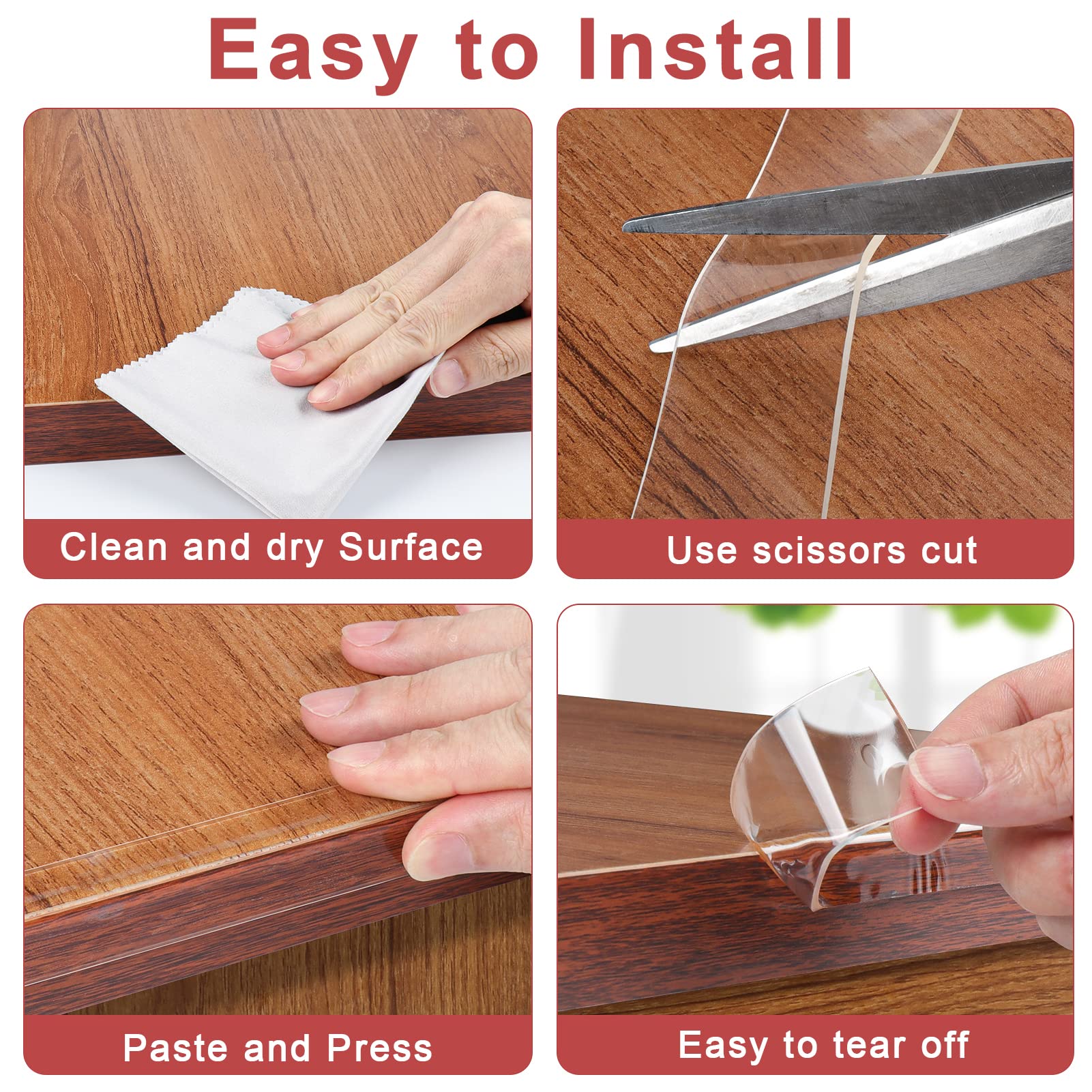 Easy to Install

Clean and dry Surface

Use scissors cut

Paste and Press

Easy to tear off