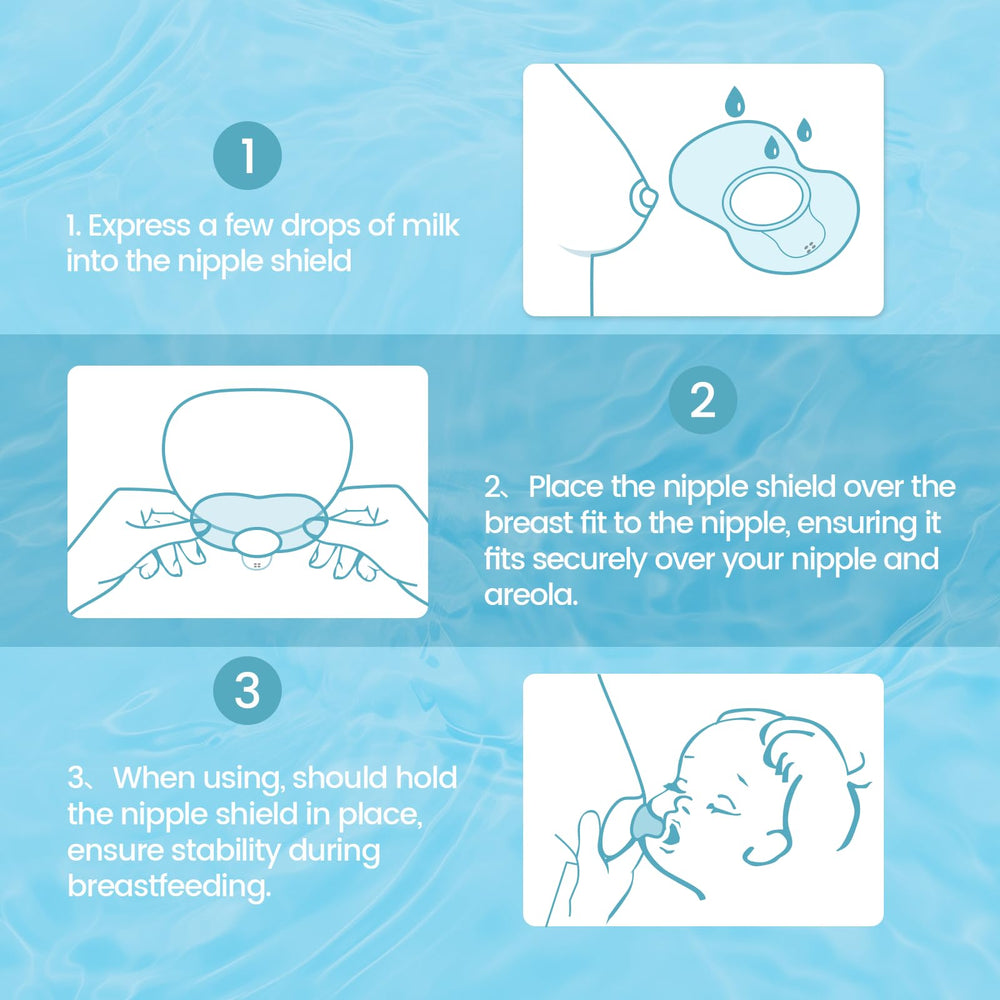 1

1. Express a few drops of milk into the nipple shield

2

2、Place the nipple shield over the breast fit to the nipple, ensuring it fits securely over your nipple and areola.

3

3、When using, should hold the nipple shield in place, ensure stability during breastfeeding.