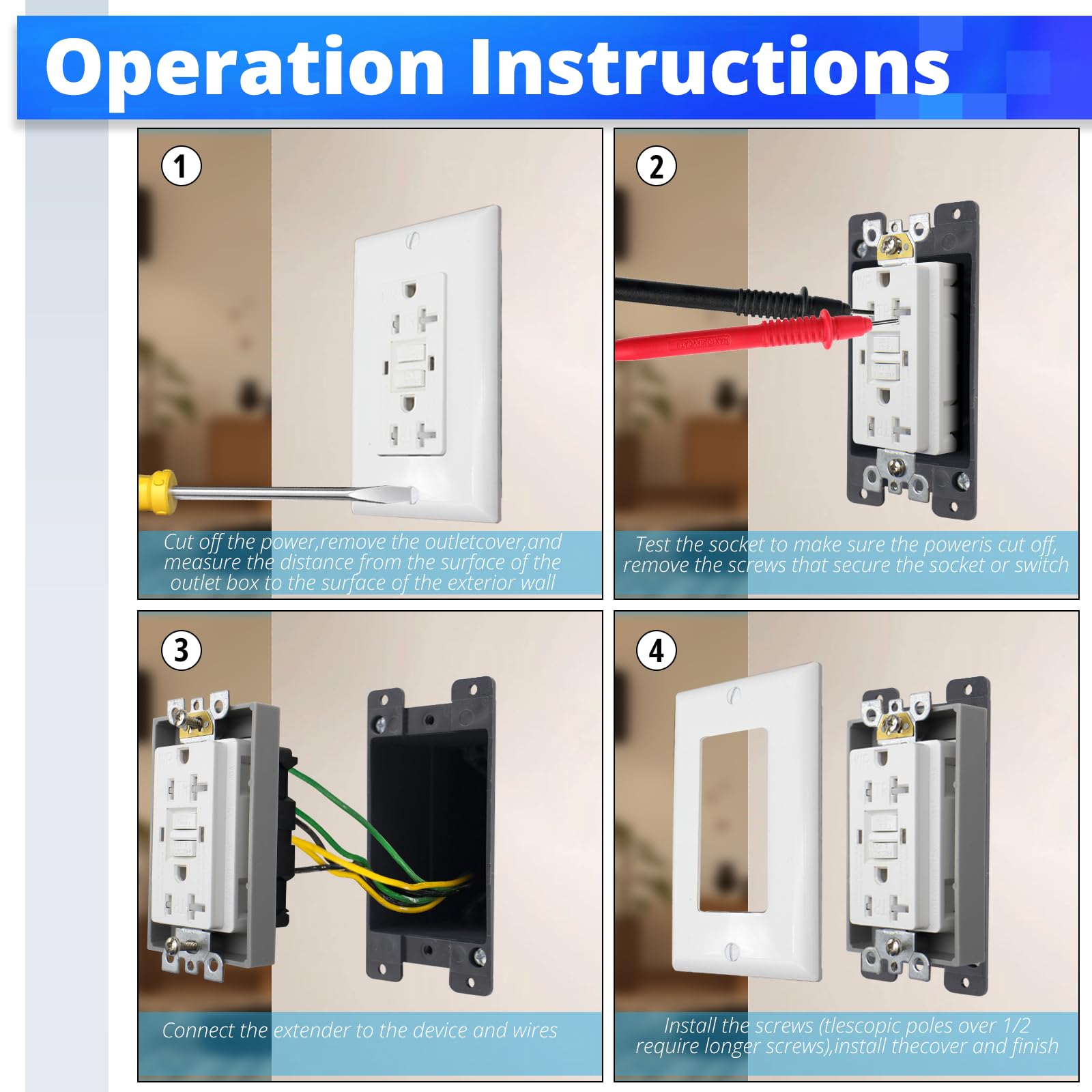 Operation Instructions

1

Cut off the power,remove the outletcover,and measure the distance from the surface of the outlet box to the surface of the exterior wall

2

Test the socket to make sure the poweris cut off, remove the screws that secure the socket or switch

3

Connect the extender to the device and wires

4

Install the screws (tlescopic poles over 1/2 require longer screws),install thecover and finish