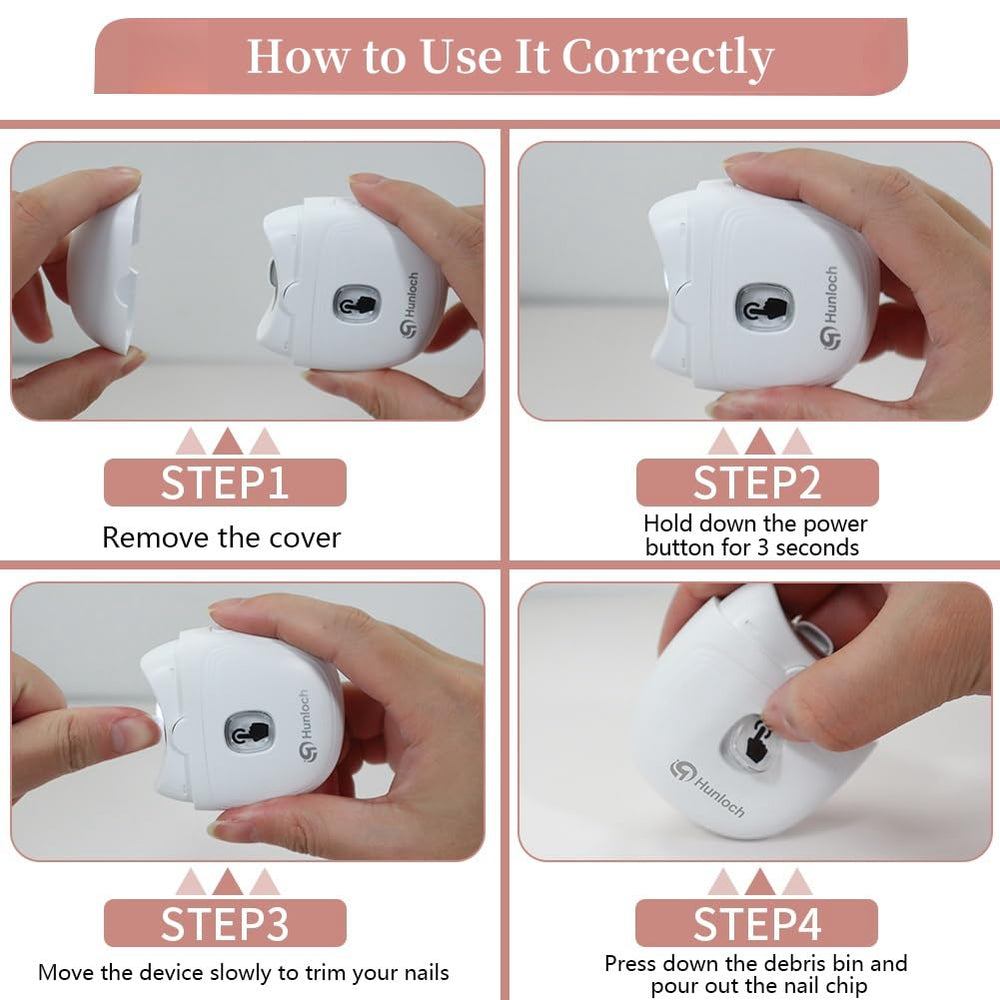 How to Use It Correctly

Hunloch

STEP1

Remove the cover

Hunloch

STEP2

Hold down the power button for 3 seconds

Hunloch

STEP3

Move the device slowly to trim your nails

Hunloch

STEP4

Press down the debris bin and pour out the nail chip