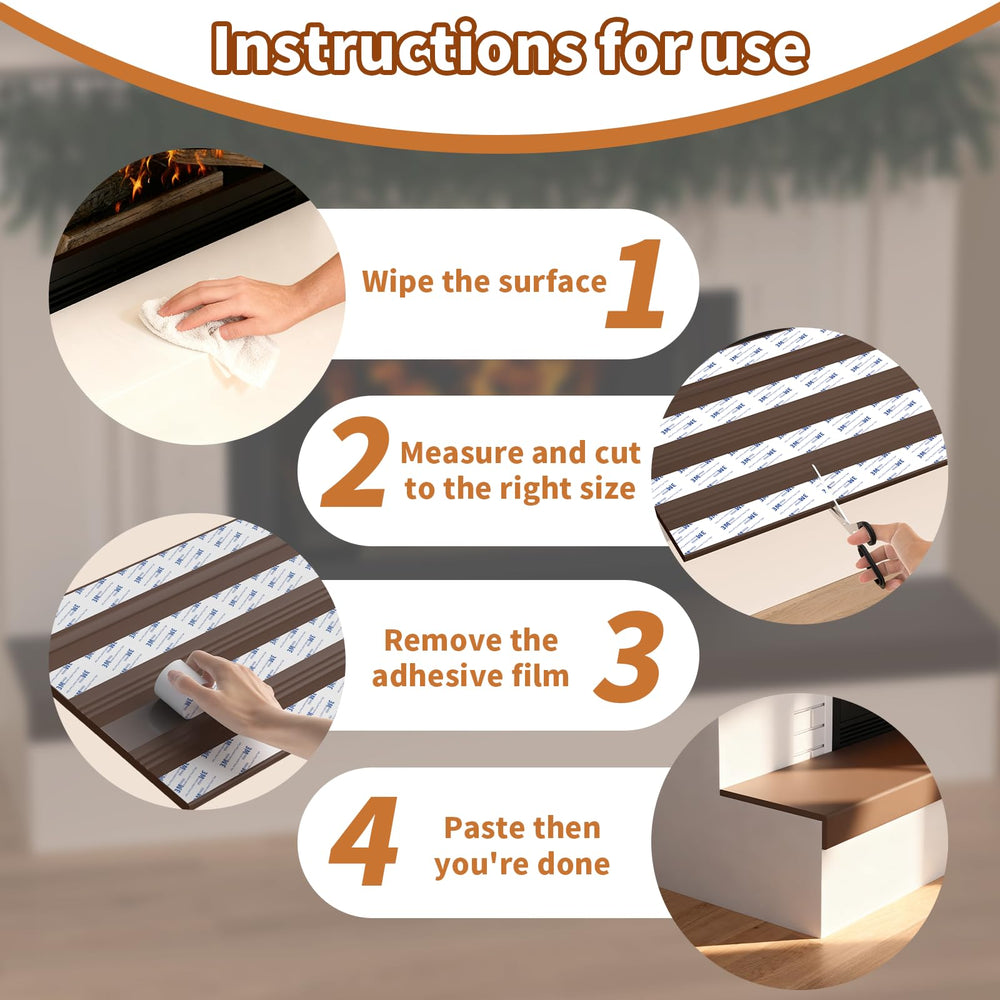 Instructions for use

Wipe the surface 1

2 Measure and cut to the right size

Remove the adhesive film 3

4 Paste then you're done