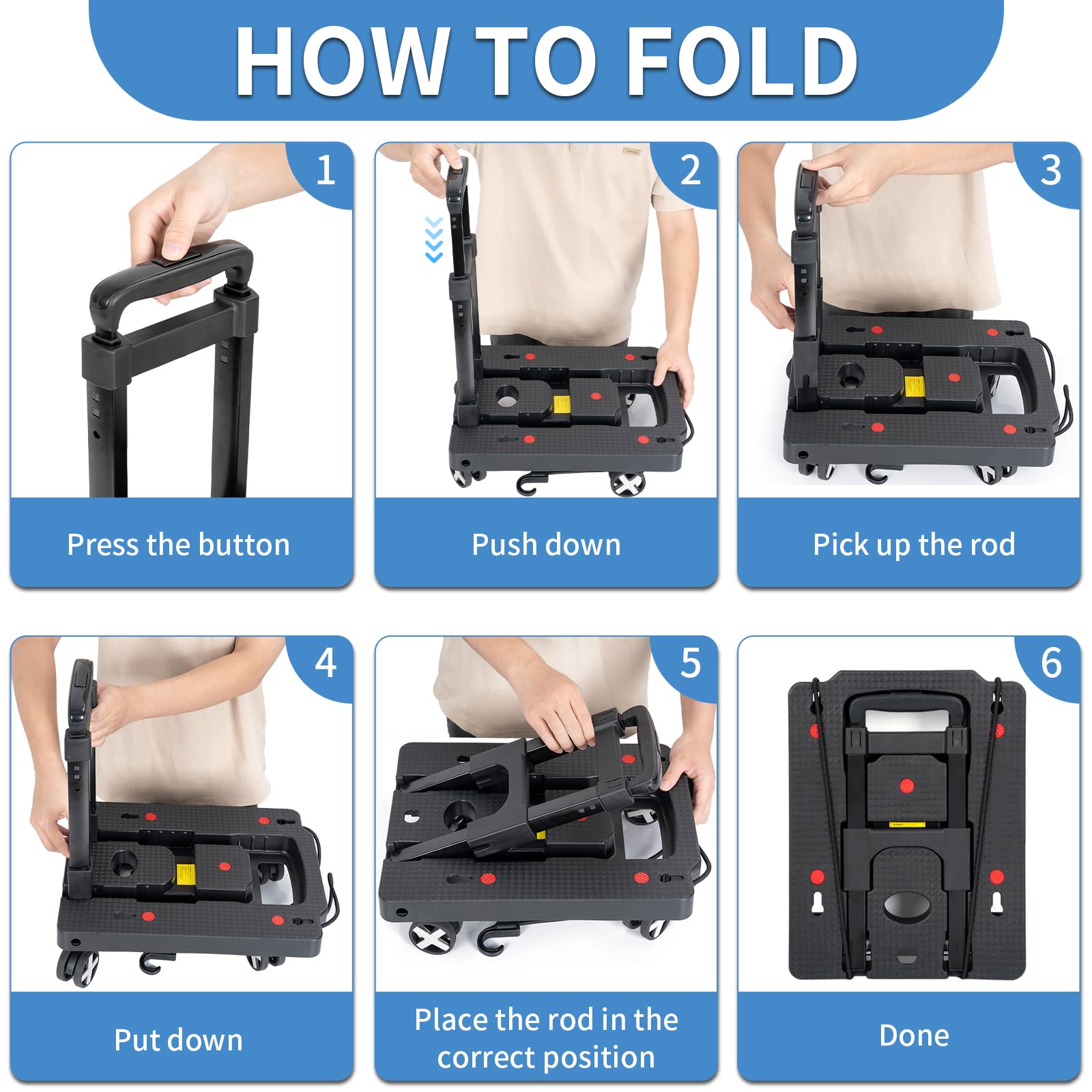 HOW TO FOLD

1
Press the button

2
Push down

3
Pick up the rod

4
Put down

5
Place the rod in the correct position

6
Done