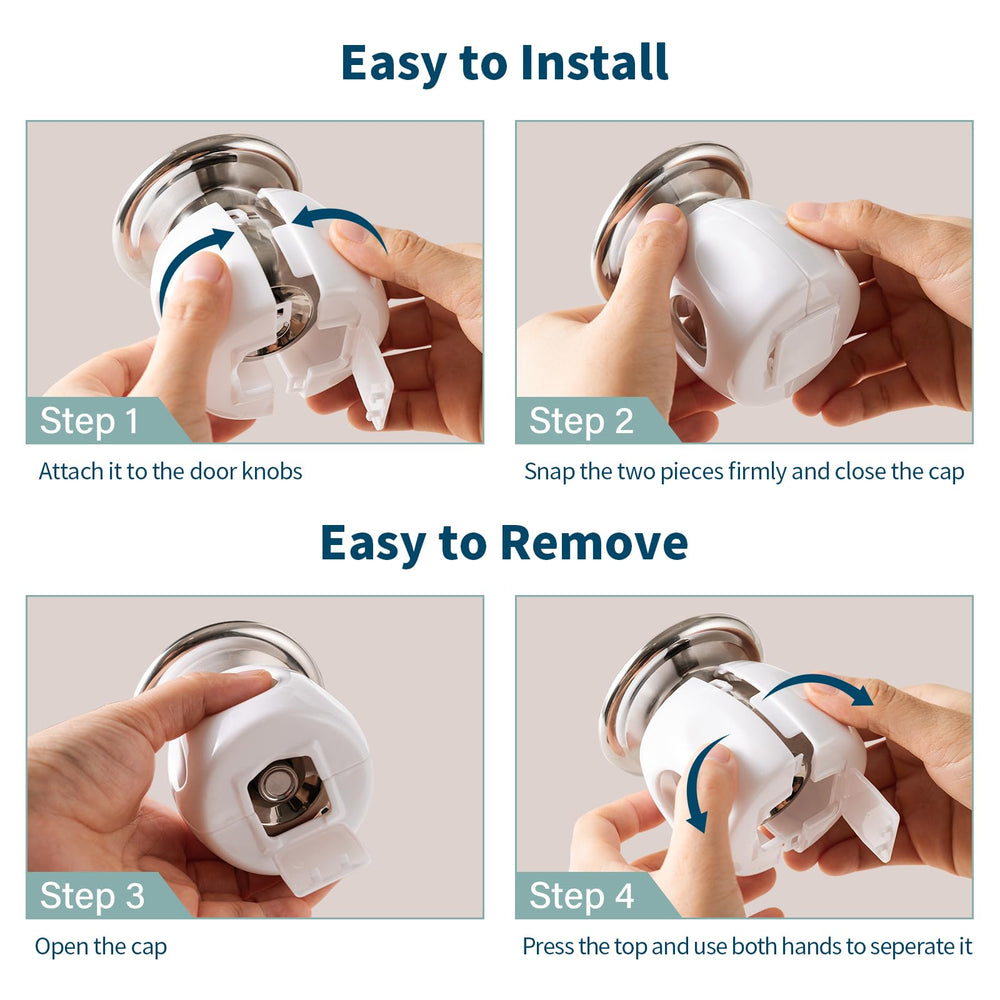 Easy to Install

Step 1

Attach it to the door knobs

Step 2

Snap the two pieces firmly and close the cap

Easy to Remove

Step 3

Open the cap

Step 4

Press the top and use both hands to seperate it