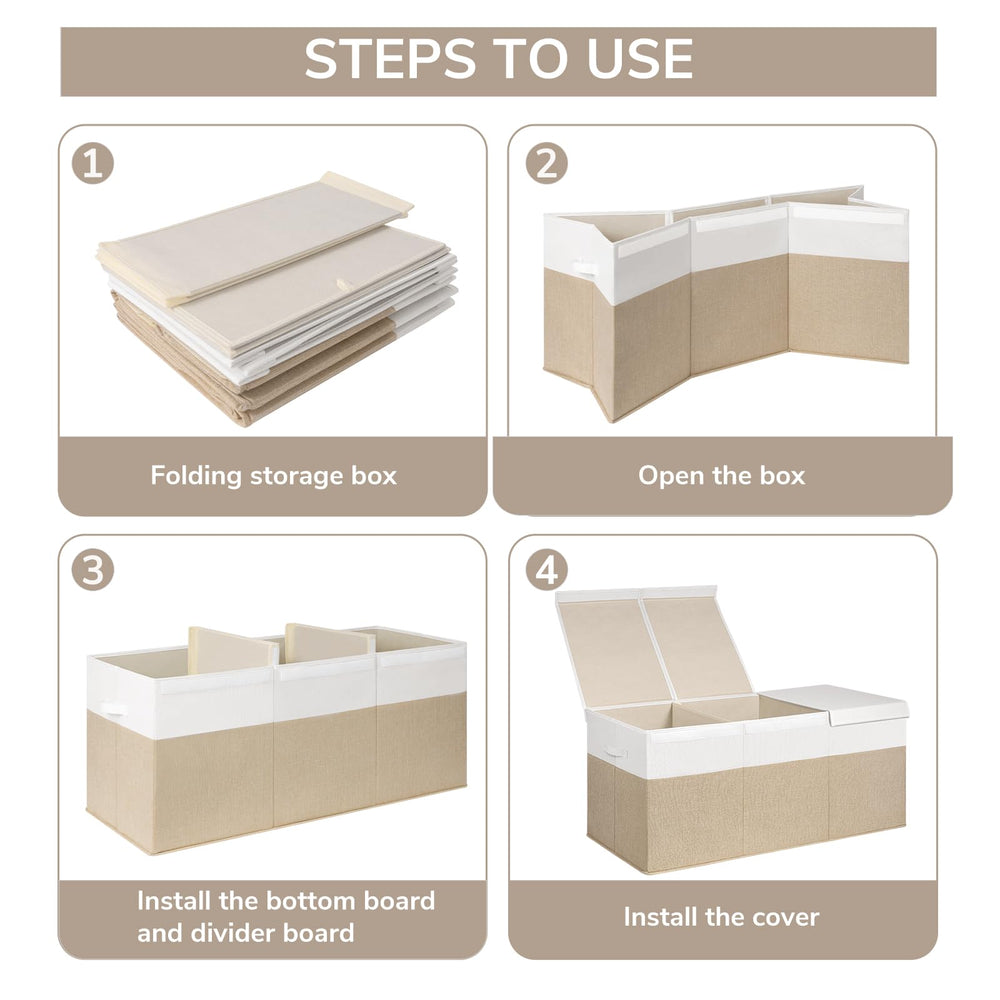 STEPS TO USE

1

Folding storage box

2

Open the box

3

Install the bottom board and divider board

4

Install the cover