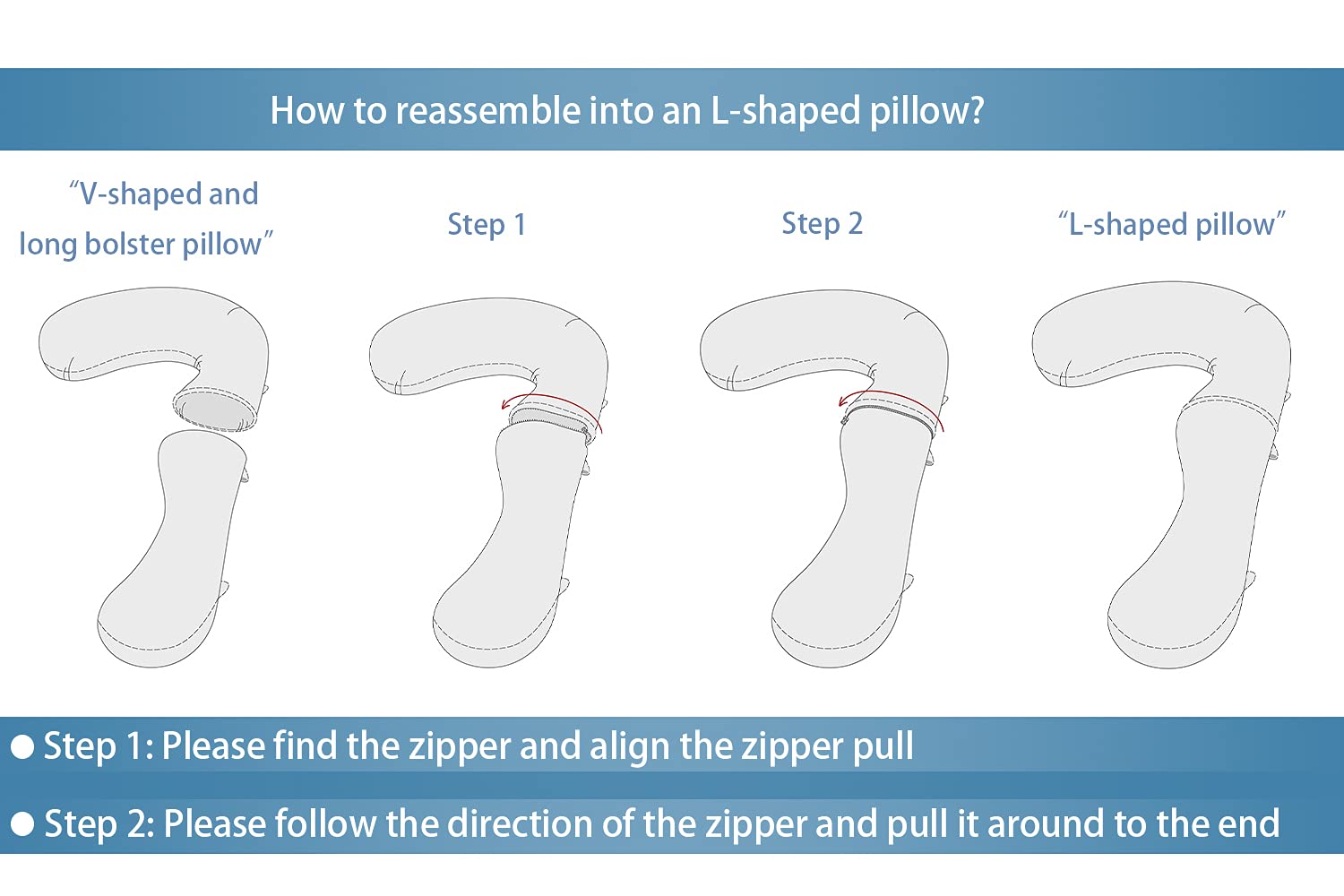 How to reassemble into an L-shaped pillow?

"V-shaped and long bolster pillow"

Step 1

Step 2

"L-shaped pillow"

● Step 1: Please find the zipper and align the zipper pull

● Step 2: Please follow the direction of the zipper and pull it around to the end