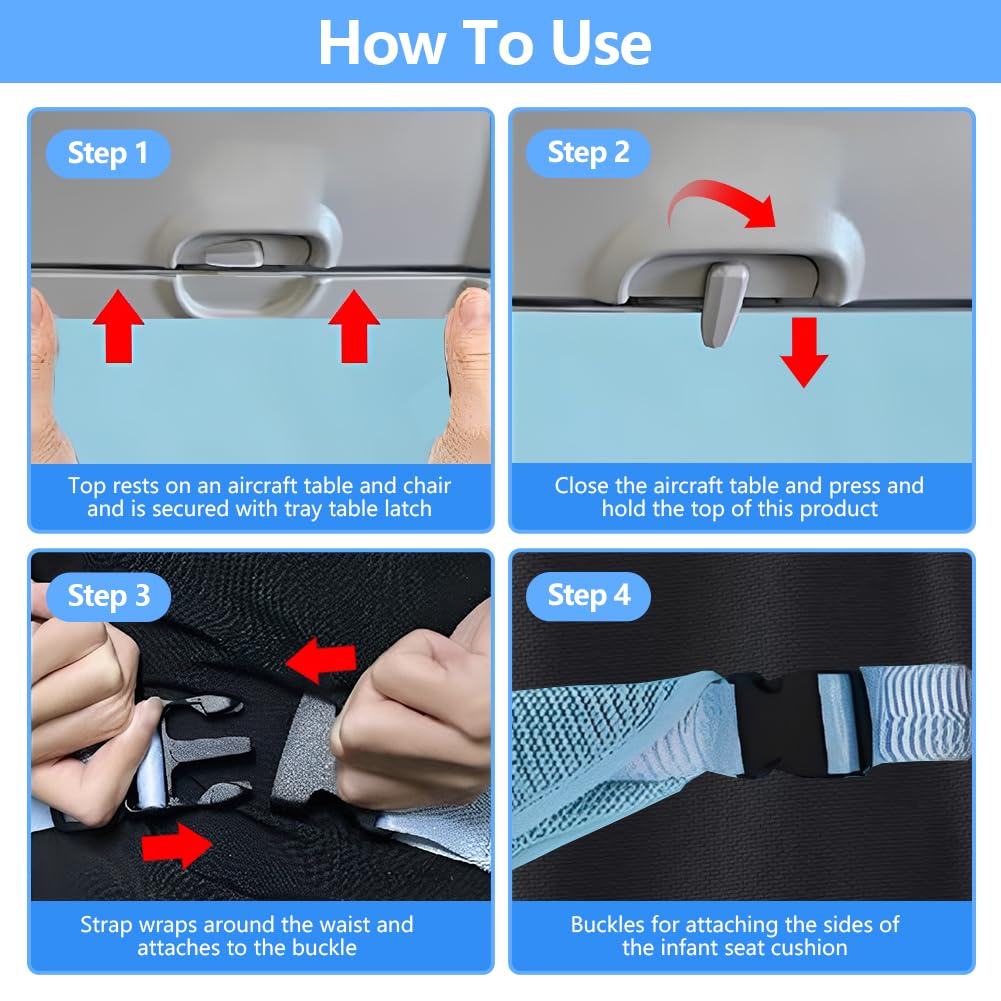 How To Use

Step 1

Top rests on an aircraft table and chair and is secured with tray table latch

Step 2

Close the aircraft table and press and hold the top of this product

Step 3

Strap wraps around the waist and attaches to the buckle

Step 4

Buckles for attaching the sides of the infant seat cushion