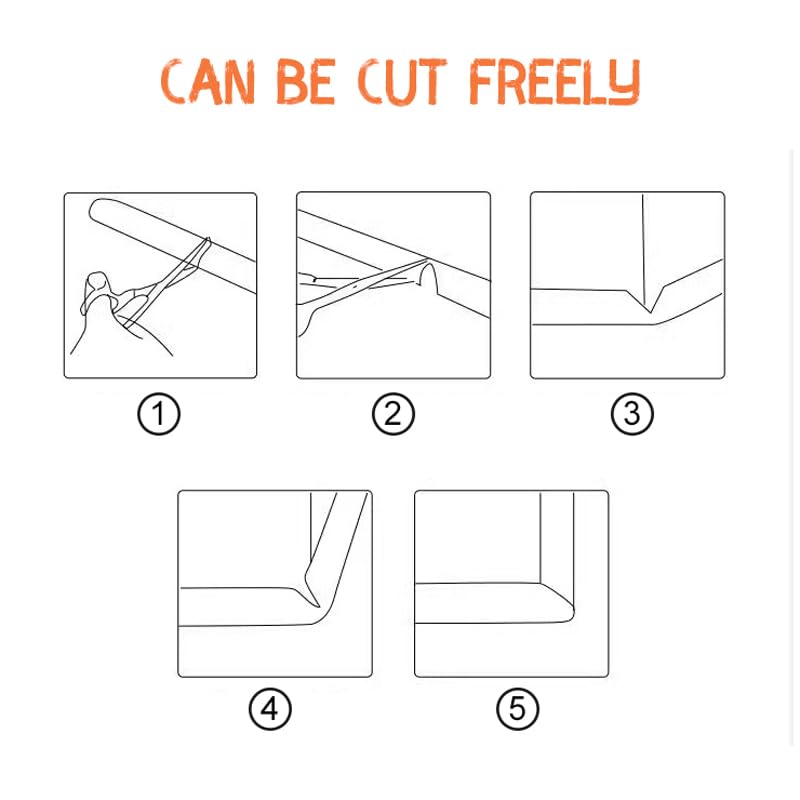 CAN BE CUT FREELY

①

②

③

④

⑤