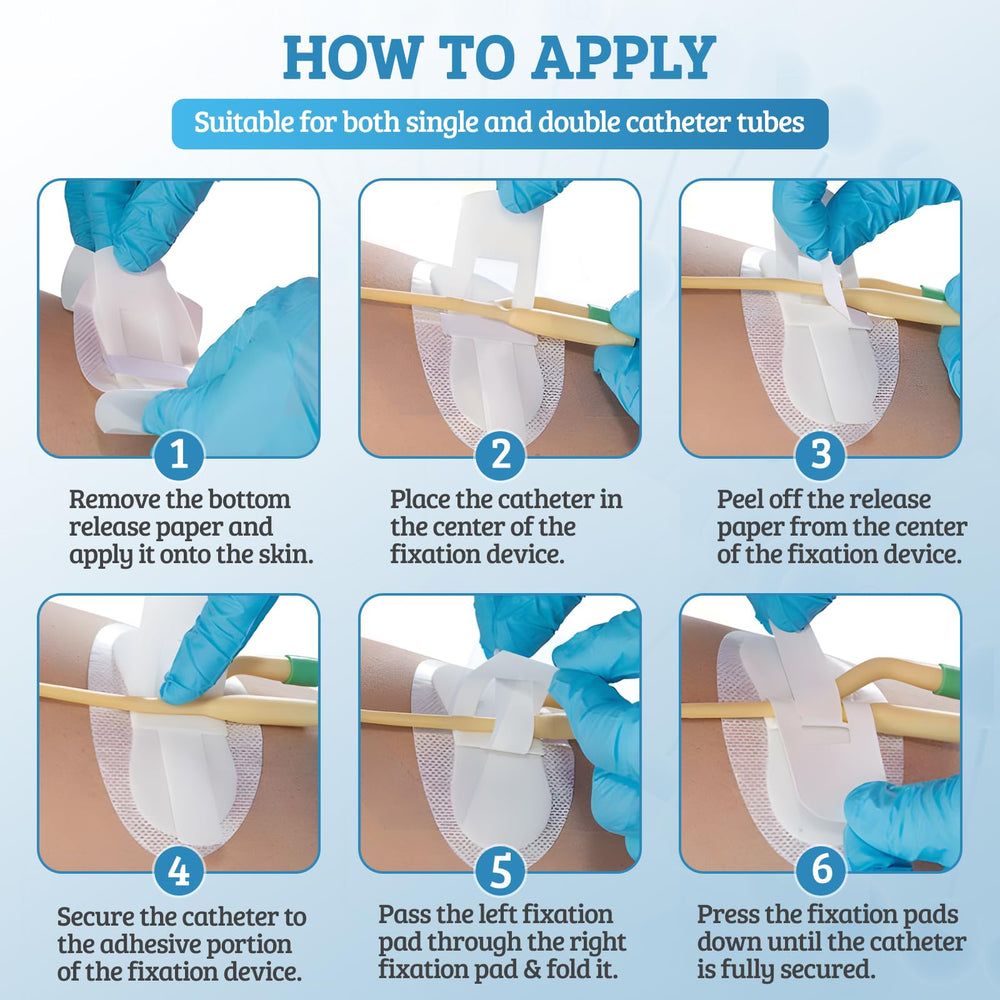 HOW TO APPLY

Suitable for both single and double catheter tubes

1
Remove the bottom release paper and apply it onto the skin.

2
Place the catheter in the center of the fixation device.

3
Peel off the release paper from the center of the fixation device.

4
Secure the catheter to the adhesive portion of the fixation device.

5
Pass the left fixation pad through the right fixation pad & fold it.

6
Press the fixation pads down until the catheter is fully secured.