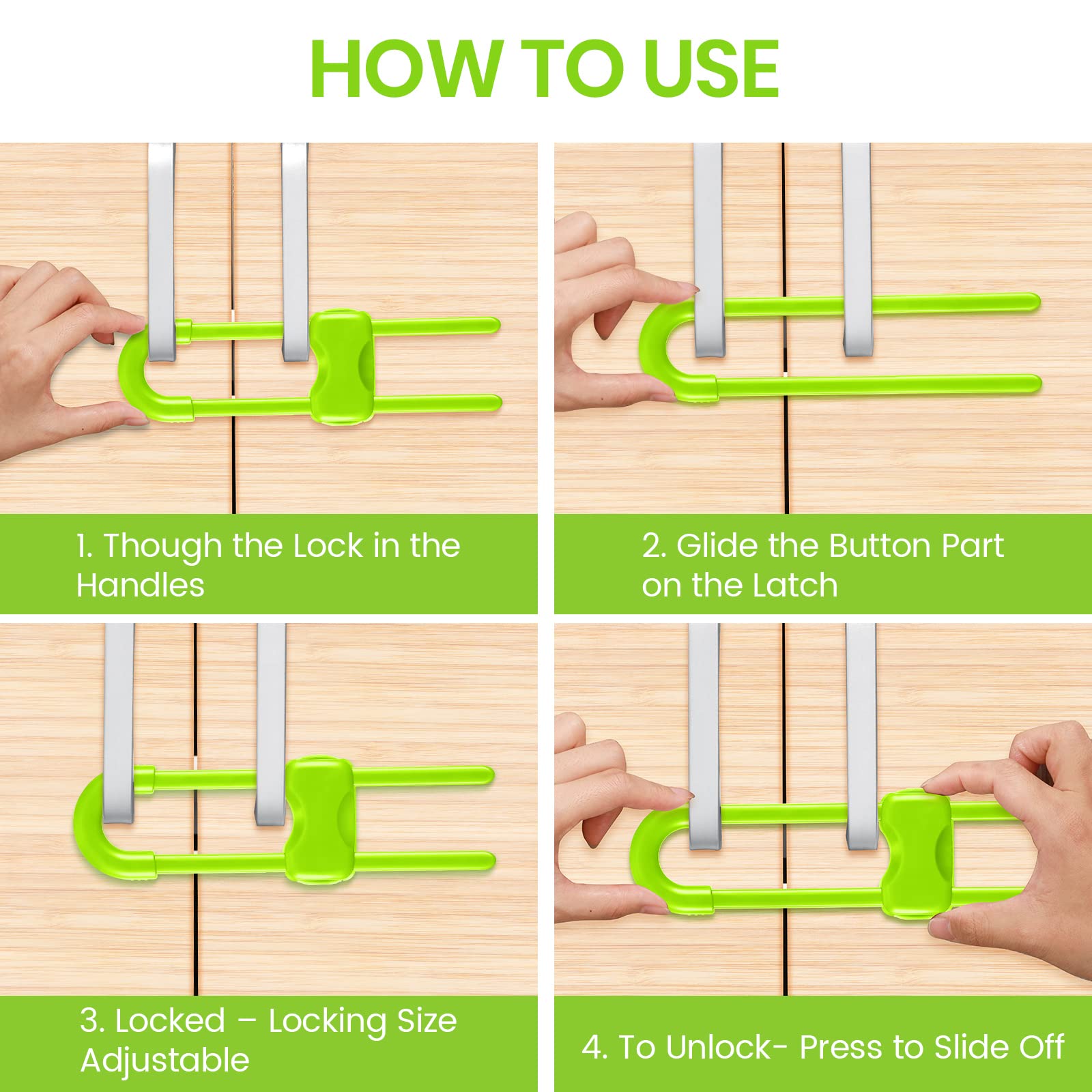 HOW TO USE

1. Though the Lock in the Handles

2. Glide the Button Part on the Latch

3. Locked – Locking Size Adjustable

4. To Unlock- Press to Slide Off