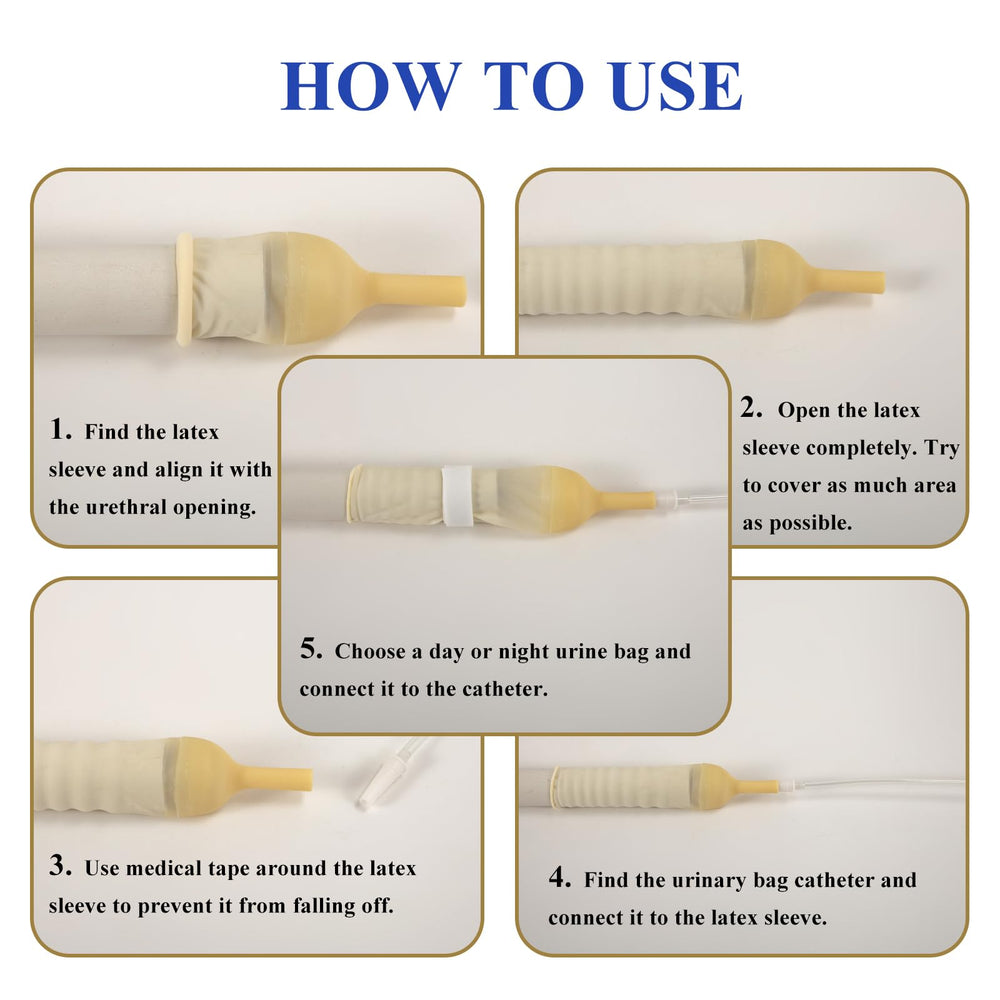 HOW TO USE

1. Find the latex sleeve and align it with the urethral opening.

2. Open the latex sleeve completely. Try to cover as much area as possible.

5. Choose a day or night urine bag and connect it to the catheter.

3. Use medical tape around the latex sleeve to prevent it from falling off.

4. Find the urinary bag catheter and connect it to the latex sleeve.