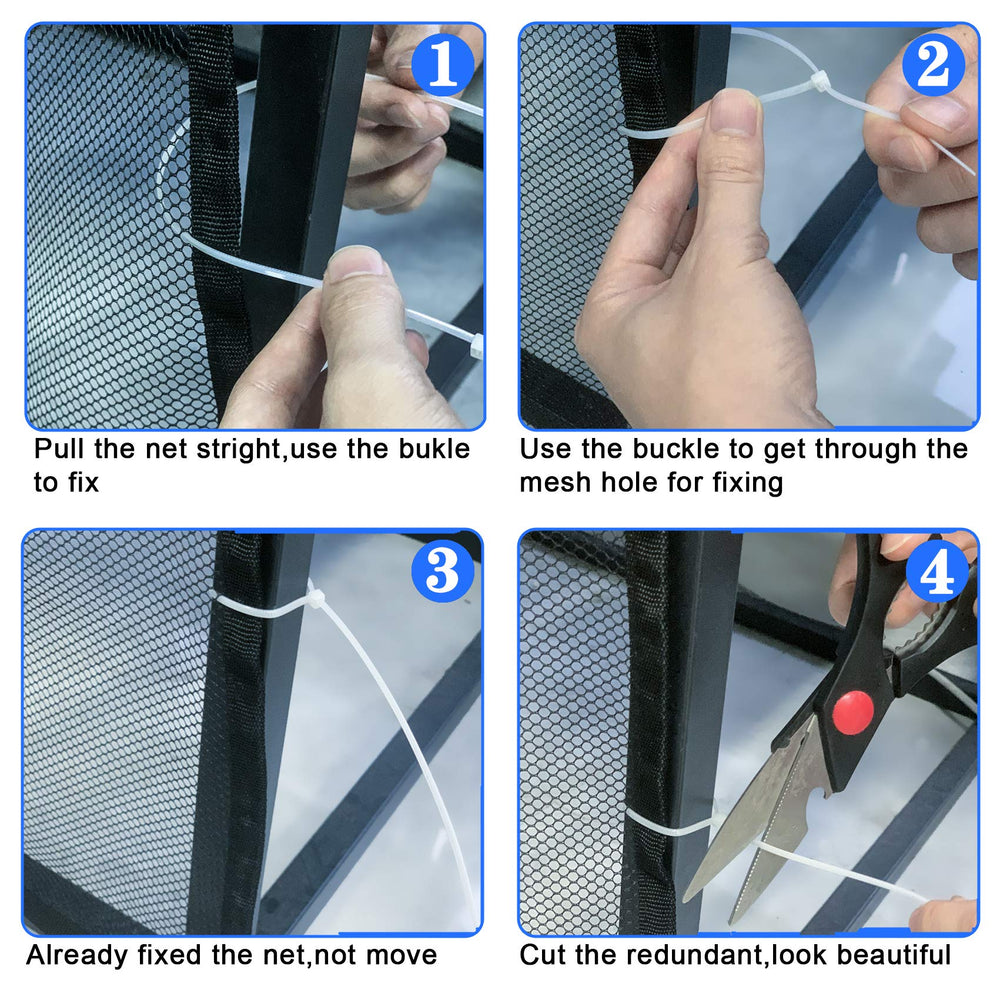 1

Pull the net stright,use the bukle to fix

2

Use the buckle to get through the mesh hole for fixing

3

Already fixed the net,not move

4

Cut the redundant,look beautiful