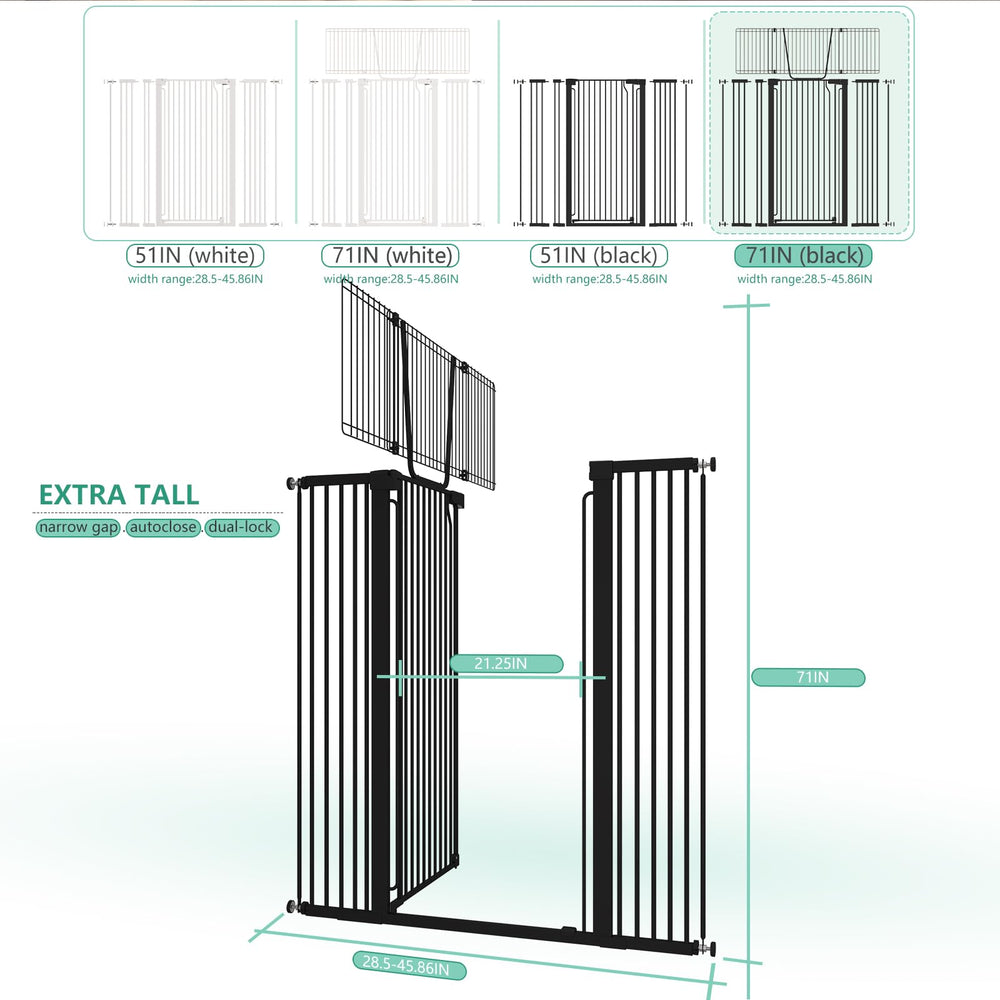 51IN (white)
width range:28.5-45.86IN

71IN (white)
width range:28.5-45.86IN

51IN (black)
width range:28.5-45.86IN

71IN (black)
width range:28.5-45.86IN

EXTRA TALL

narrow gap . autoclose . dual-lock

21.25IN

71IN

28.5-45.86IN