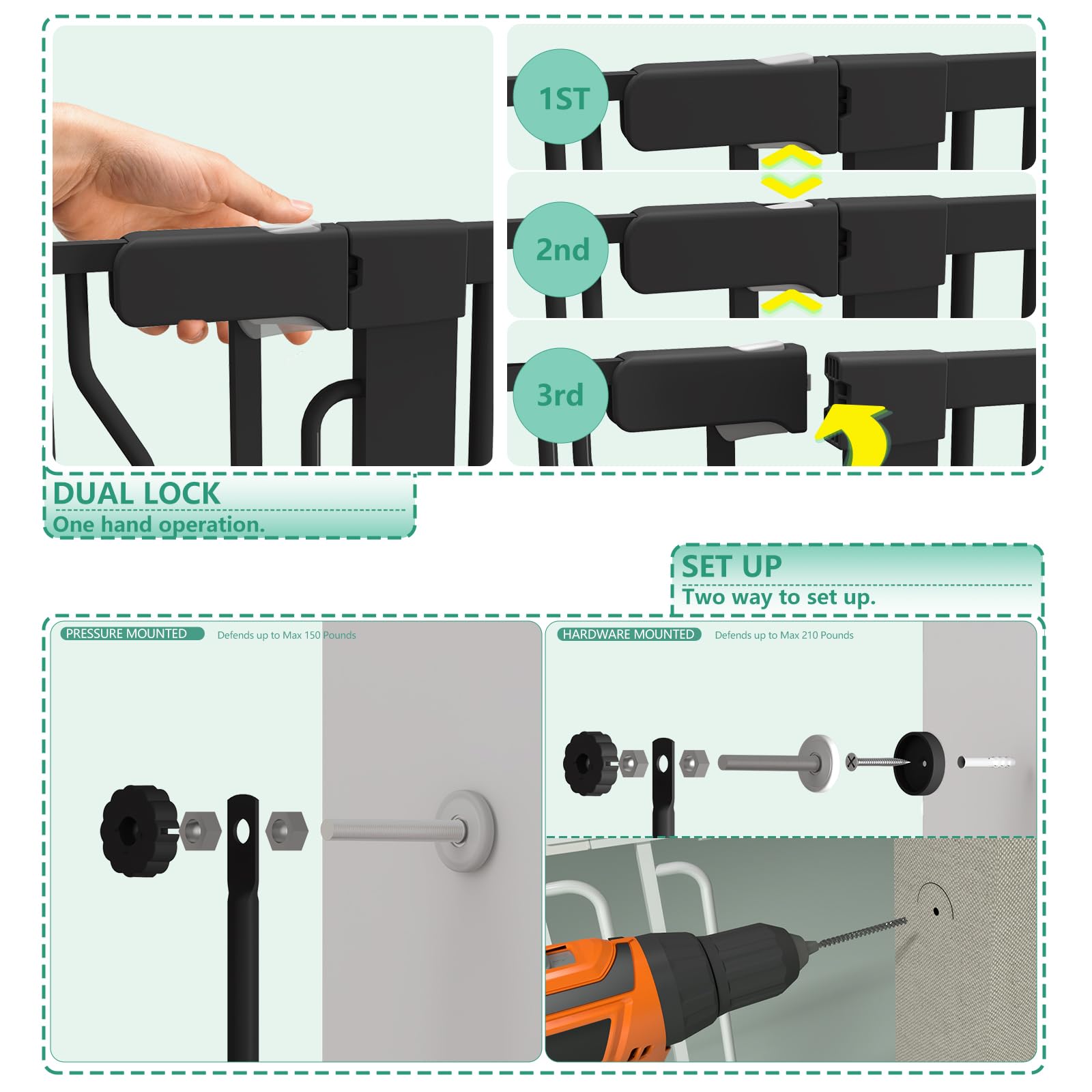 1ST

2nd

3rd

DUAL LOCK
One hand operation.

SET UP
Two way to set up.

PRESSURE MOUNTED Defends up to Max 150 Pounds

HARDWARE MOUNTED Defends up to Max 210 Pounds