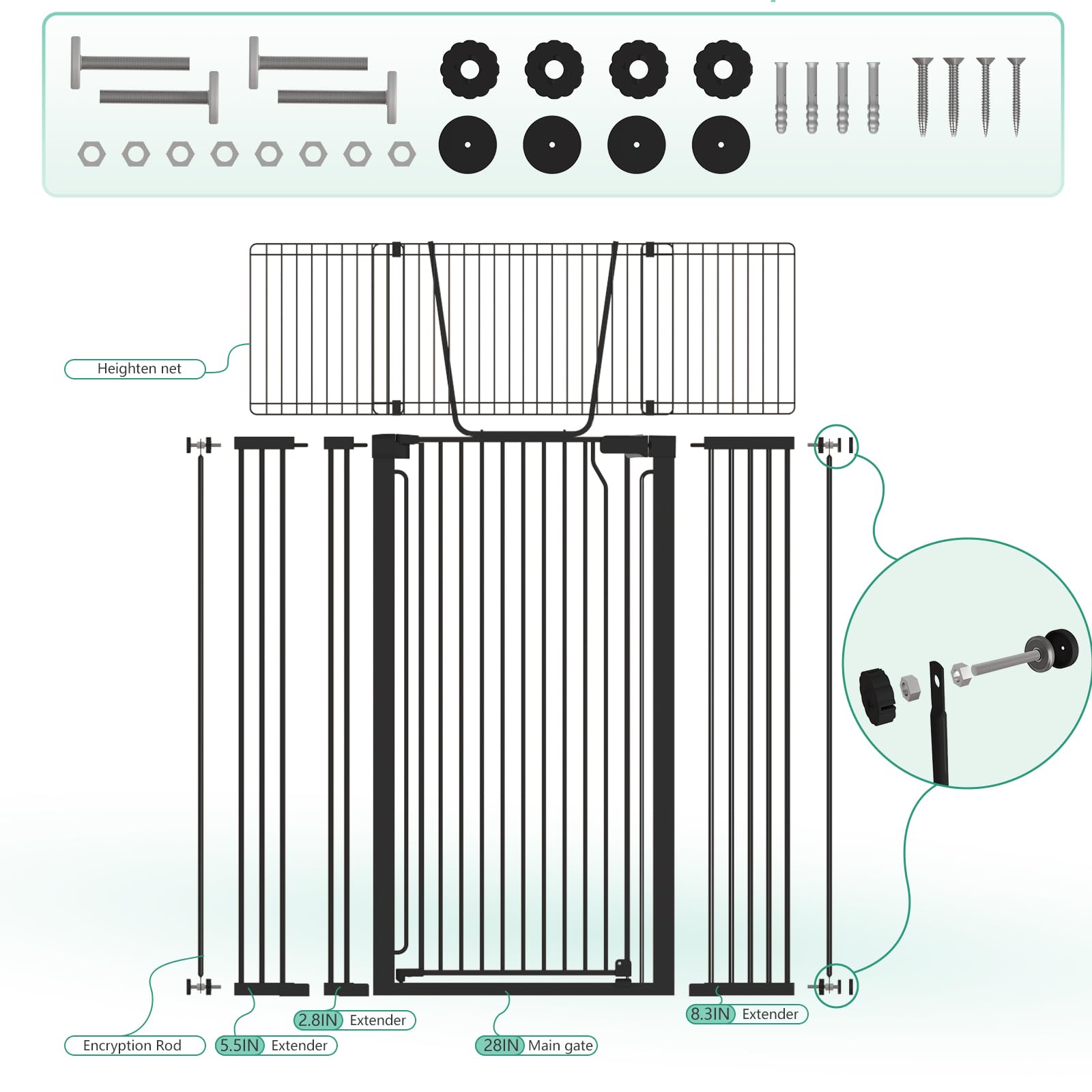 Heighten net

Encryption Rod

5.5IN Extender

2.8IN Extender

28IN Main gate

8.3IN Extender