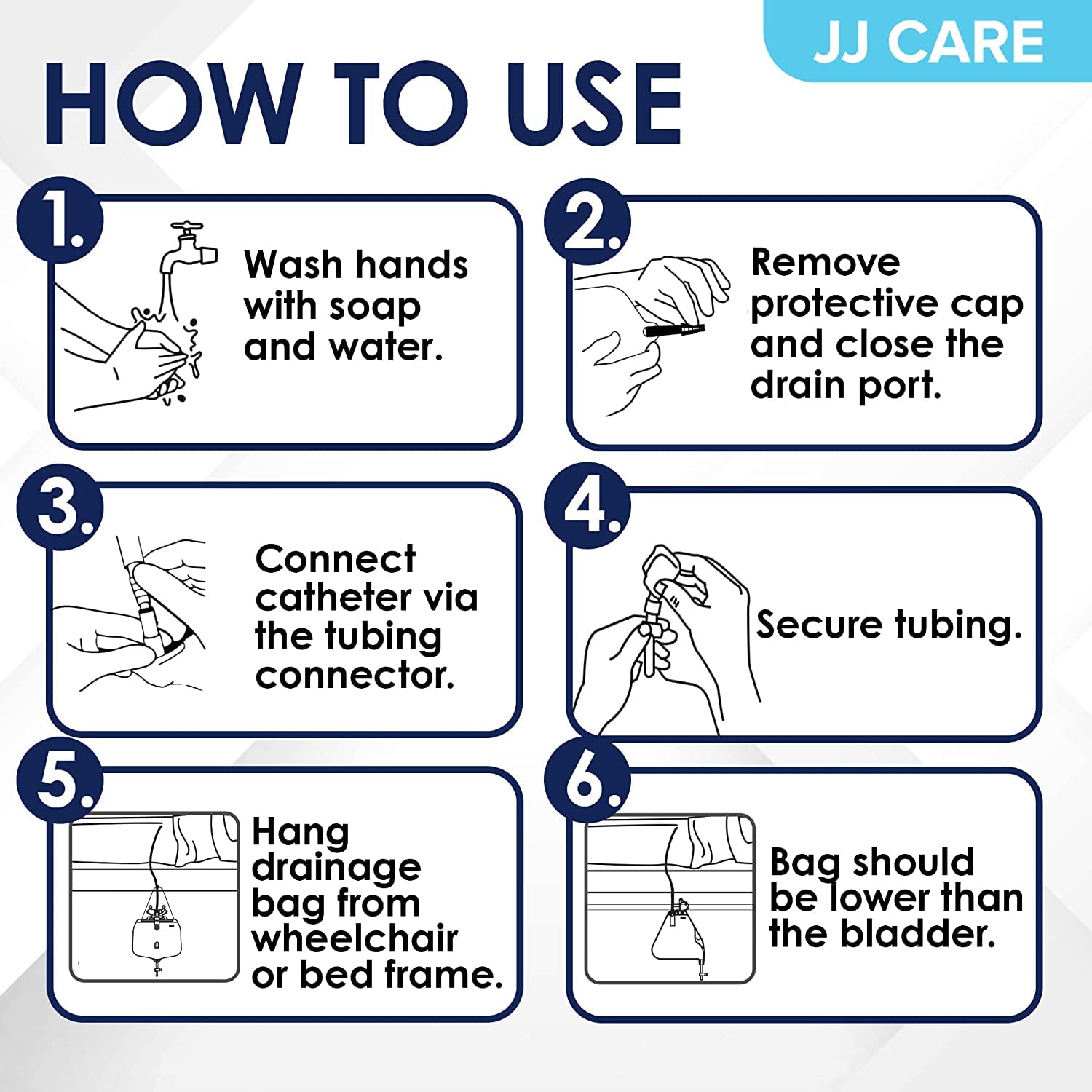 JJ CARE

HOW TO USE

1. Wash hands with soap and water.

2. Remove protective cap and close the drain port.

3. Connect catheter via the tubing connector.

4. Secure tubing.

5. Hang drainage bag from wheelchair or bed frame.

6. Bag should be lower than the bladder.