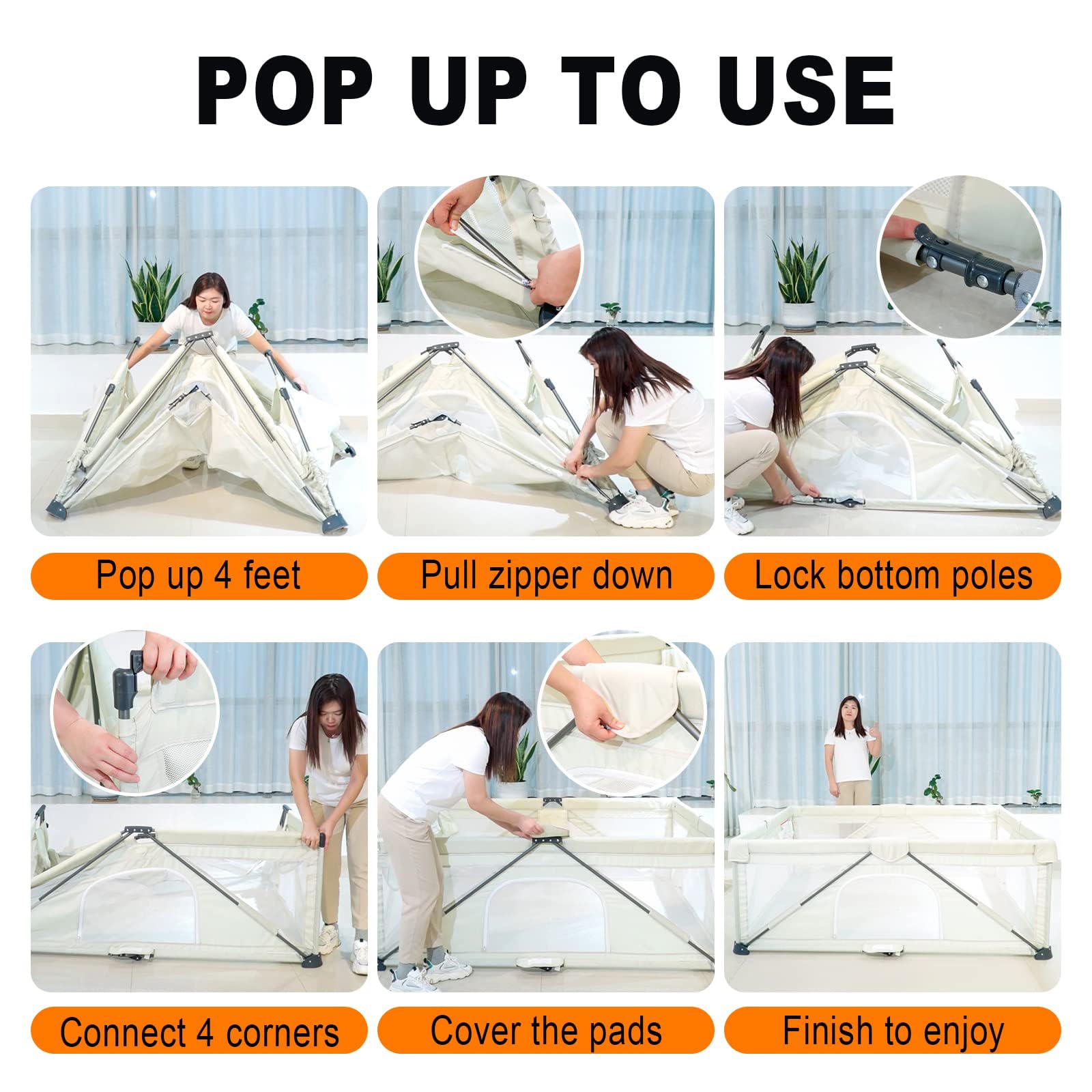 POP UP TO USE

Pop up 4 feet

Pull zipper down

Lock bottom poles

Connect 4 corners

Cover the pads

Finish to enjoy