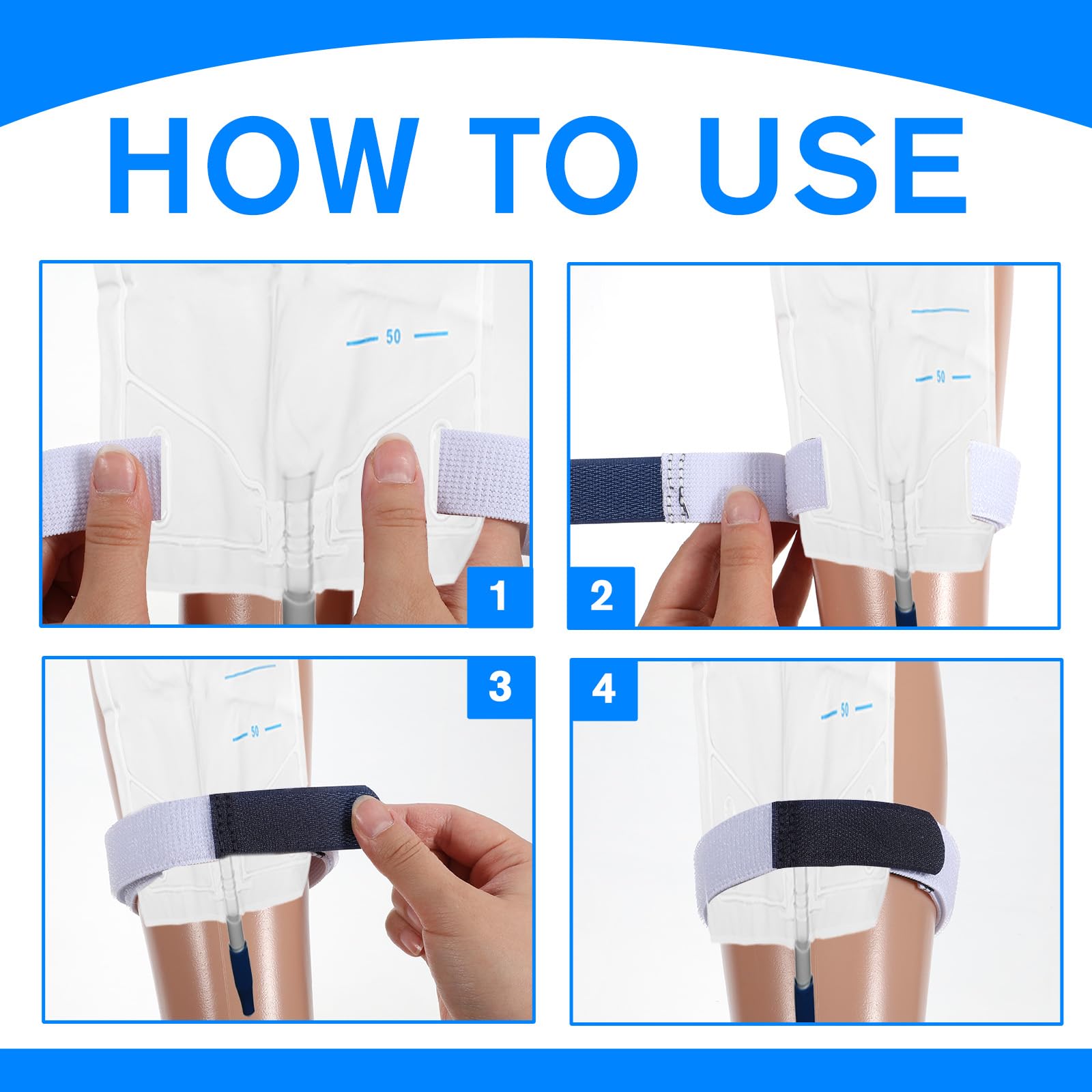 HOW TO USE

50
1

50
2

50
3

50
4