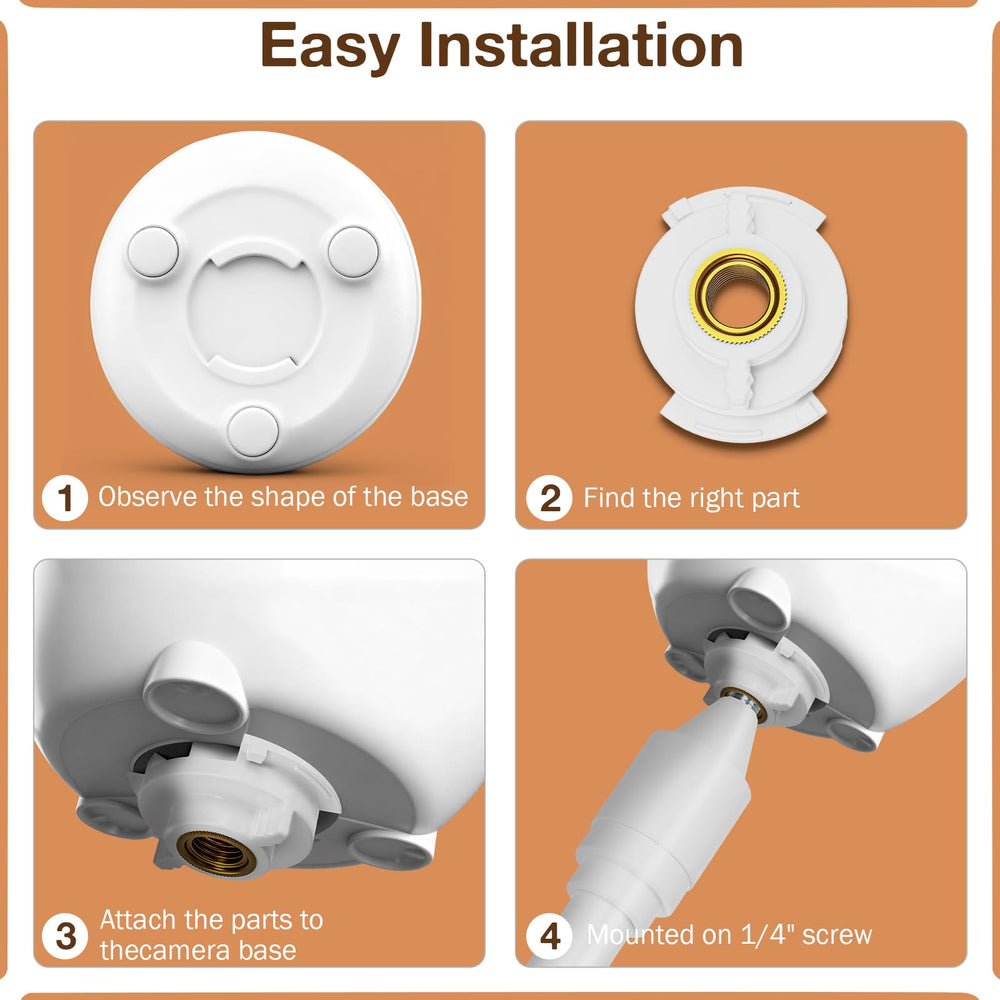 Easy Installation

1 Observe the shape of the base

2 Find the right part

3 Attach the parts to thecamera base

4 Mounted on 1/4" screw