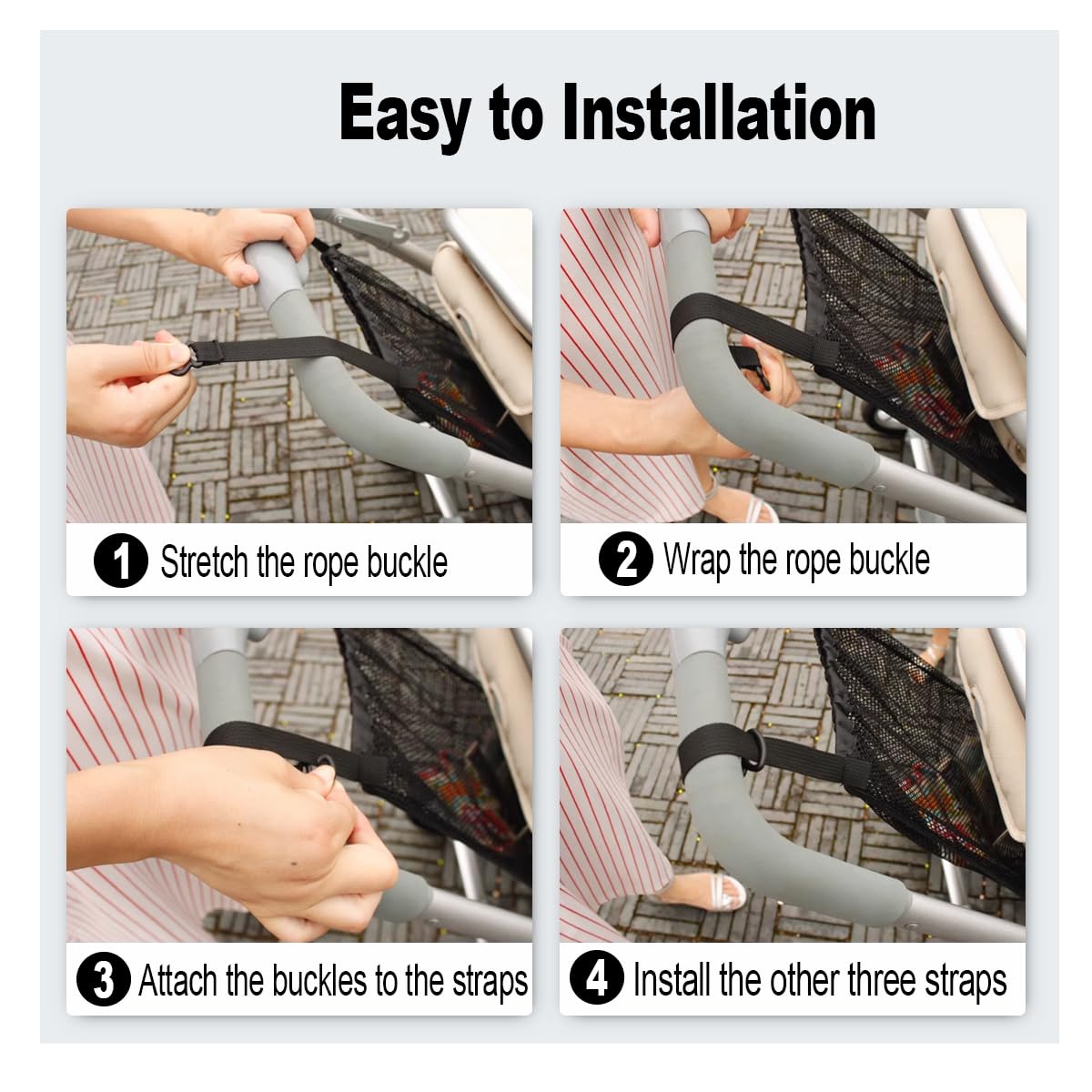 Easy to Installation

1 Stretch the rope buckle

2 Wrap the rope buckle

3 Attach the buckles to the straps

4 Install the other three straps