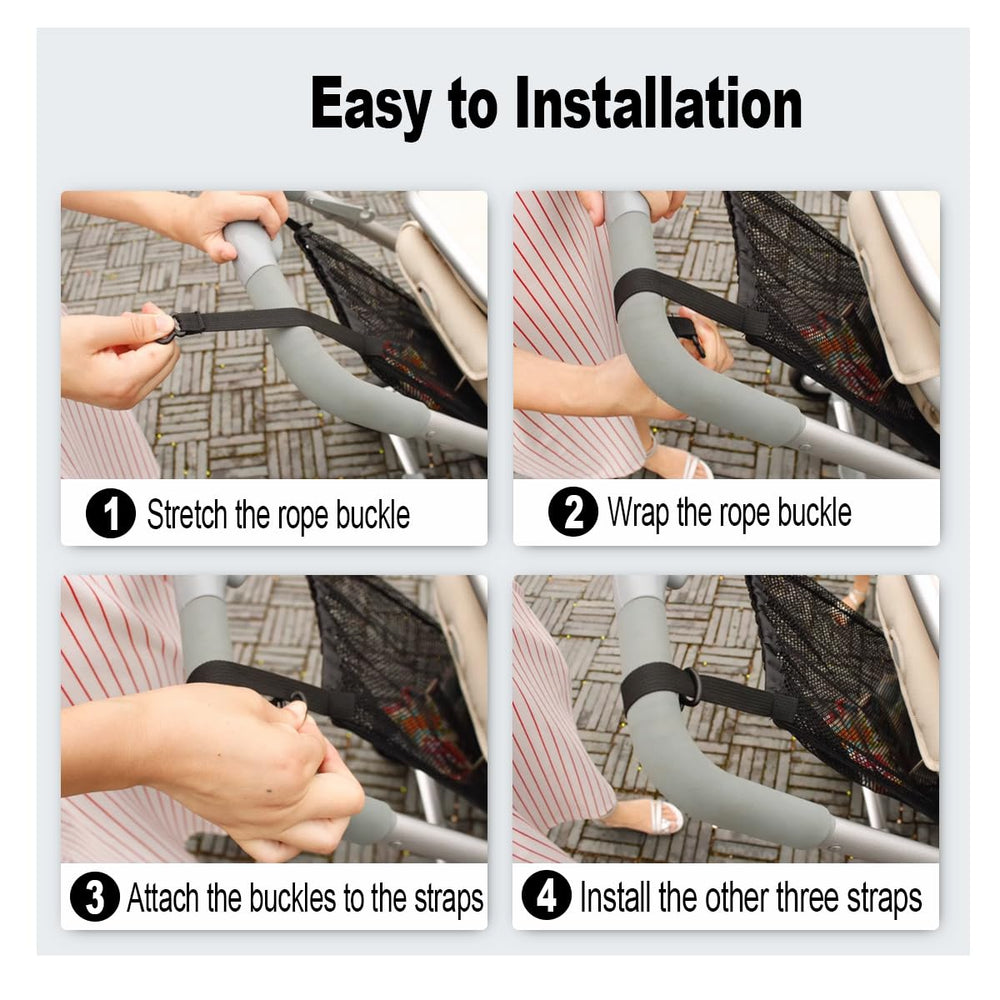 Easy to Installation

1 Stretch the rope buckle

2 Wrap the rope buckle

3 Attach the buckles to the straps

4 Install the other three straps