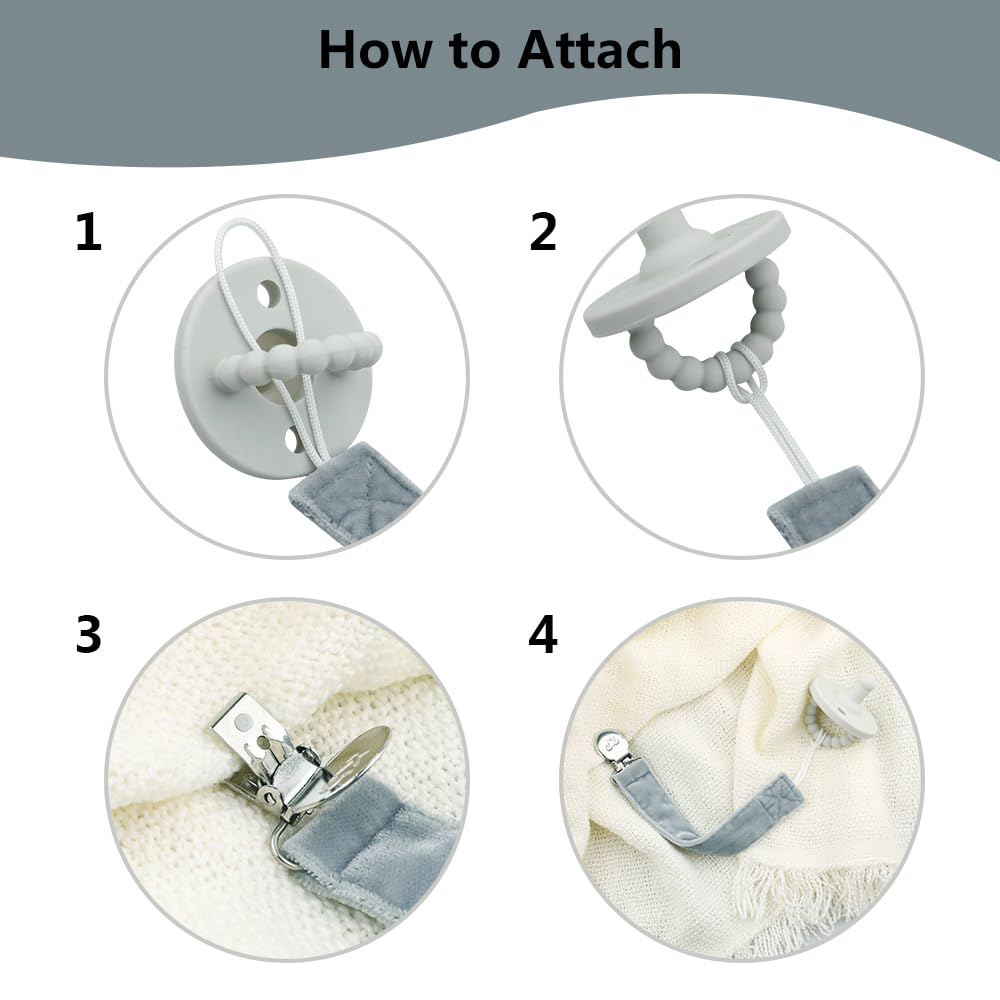 How to Attach

1

2

3

4