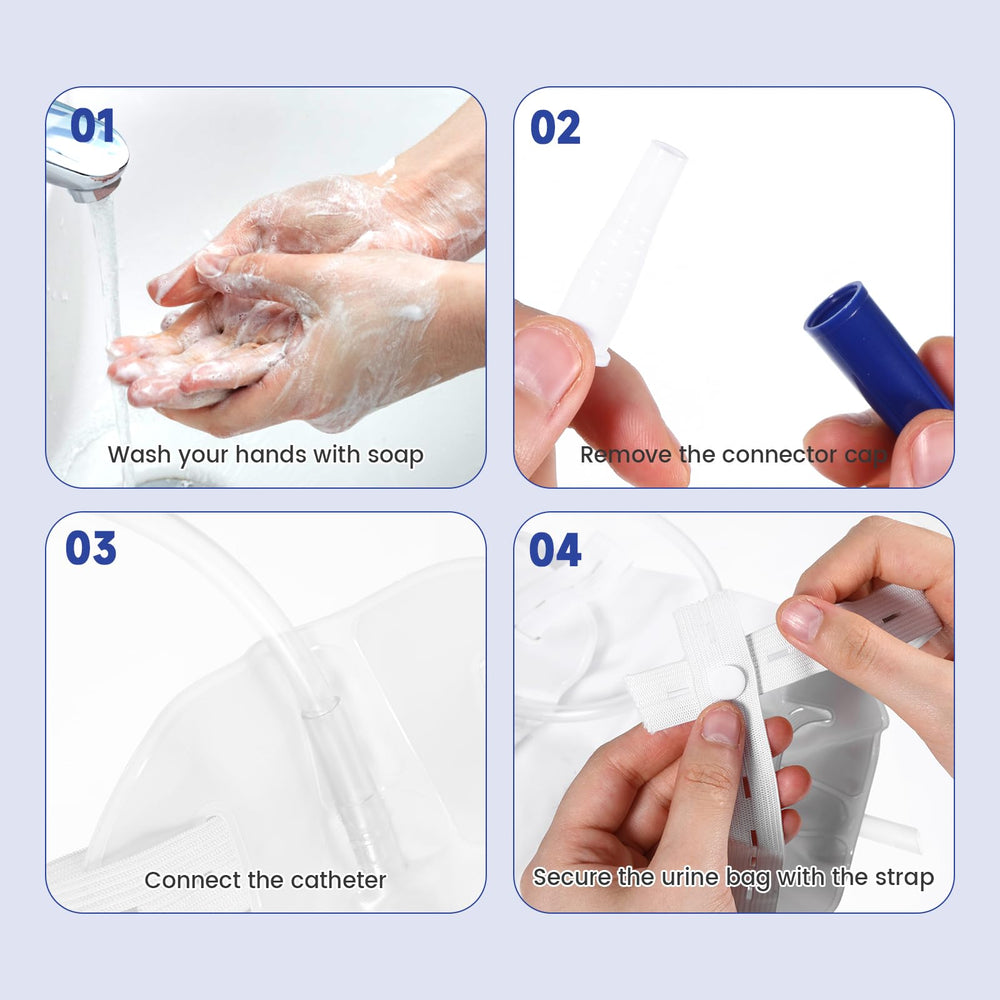 01
Wash your hands with soap

02
Remove the connector cap

03
Connect the catheter

04
Secure the urine bag with the strap