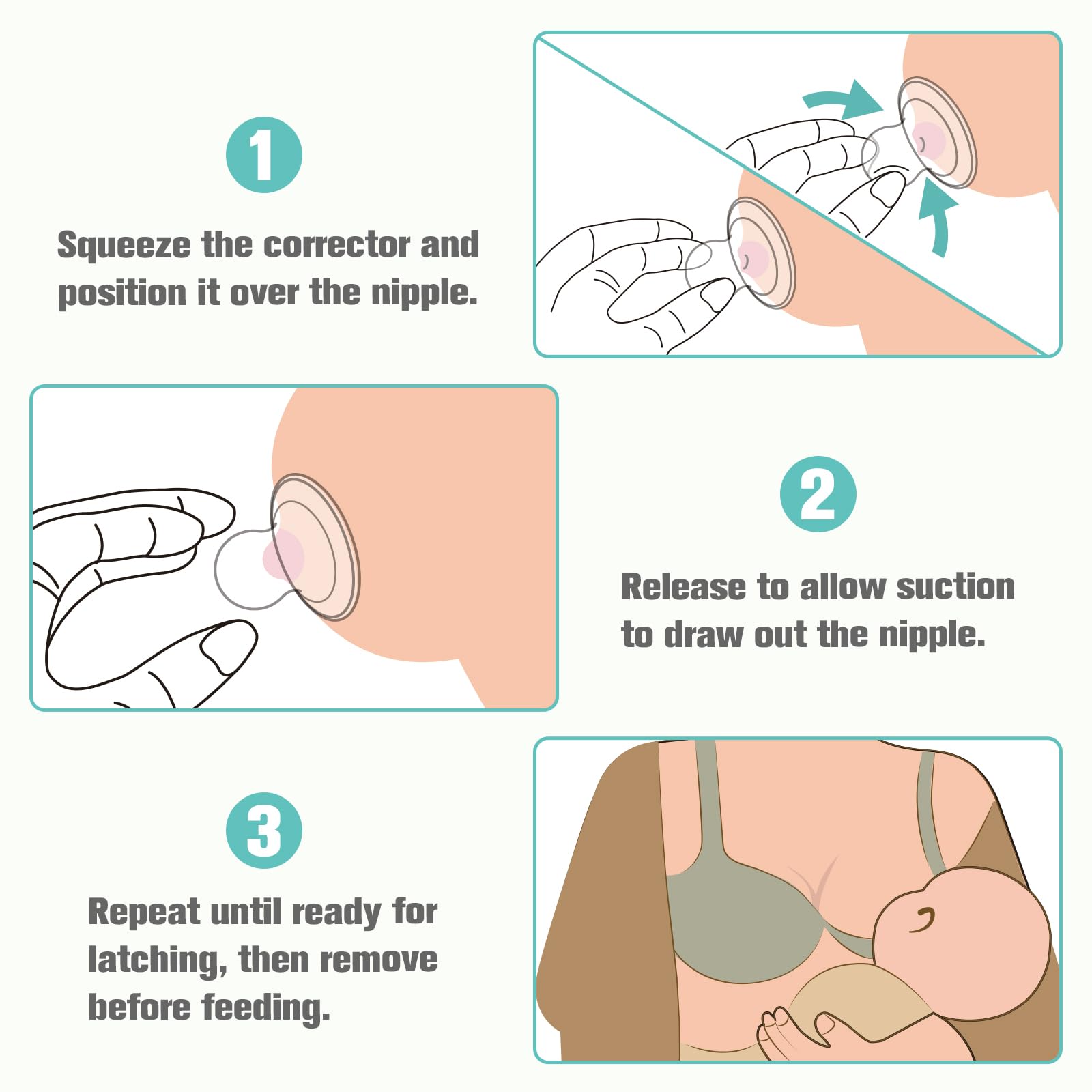 1

Squeeze the corrector and position it over the nipple.

2

Release to allow suction to draw out the nipple.

3

Repeat until ready for latching, then remove before feeding.