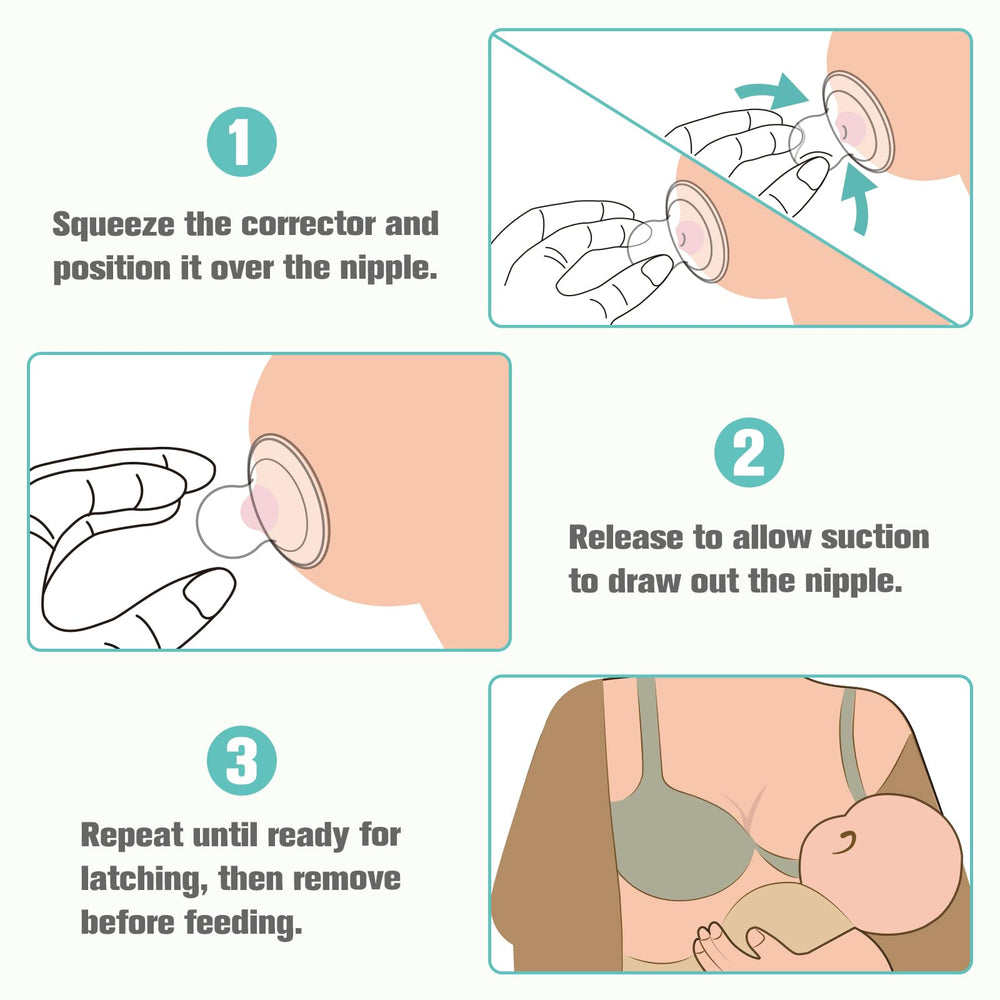 1

Squeeze the corrector and position it over the nipple.

2

Release to allow suction to draw out the nipple.

3

Repeat until ready for latching, then remove before feeding.