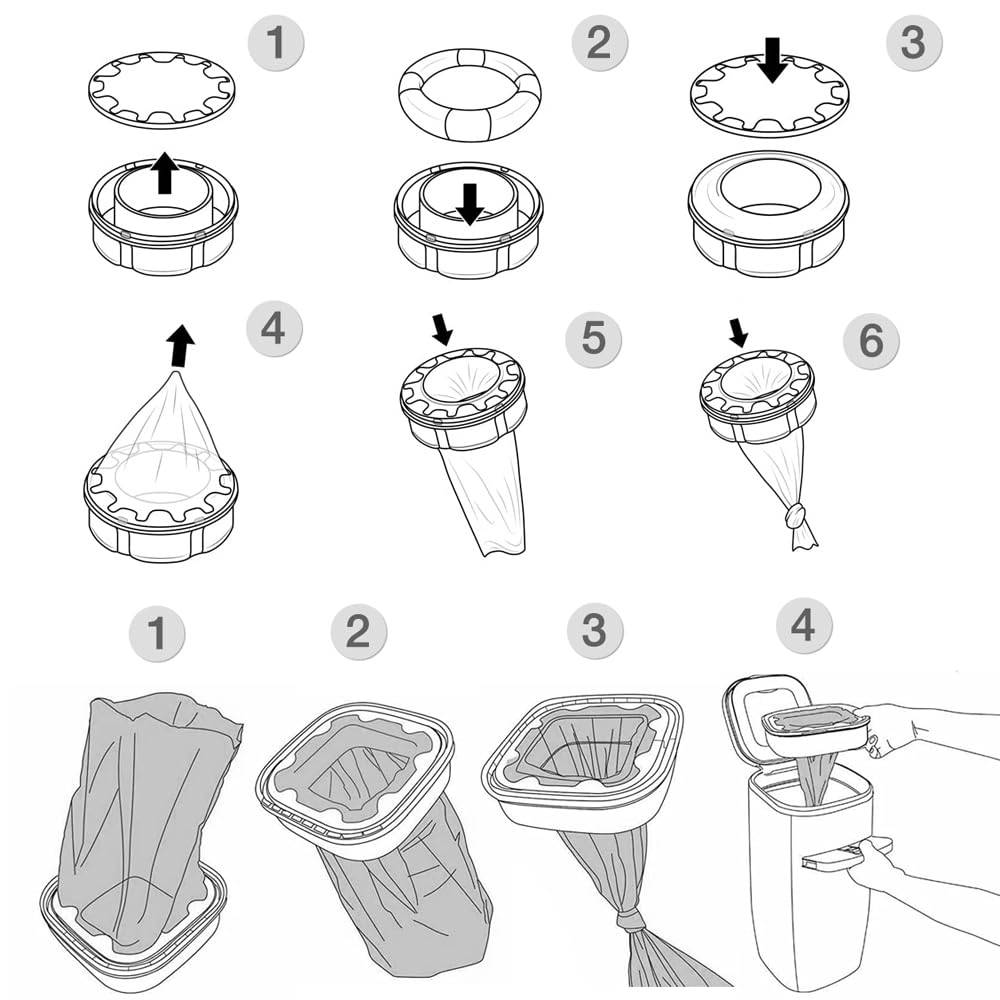 1

2

3

4

5

6

1

2

3

4