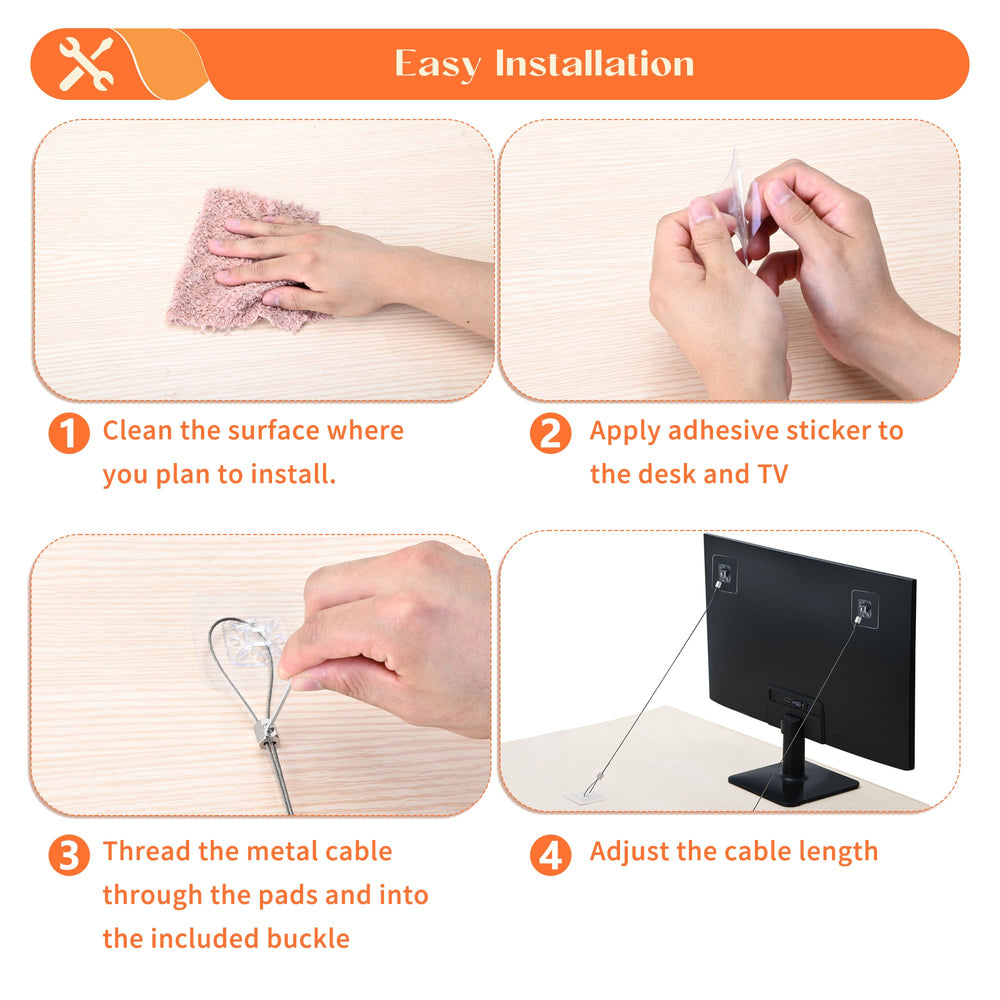 Easy Installation

1 Clean the surface where you plan to install.

2 Apply adhesive sticker to the desk and TV

3 Thread the metal cable through the pads and into the included buckle

4 Adjust the cable length