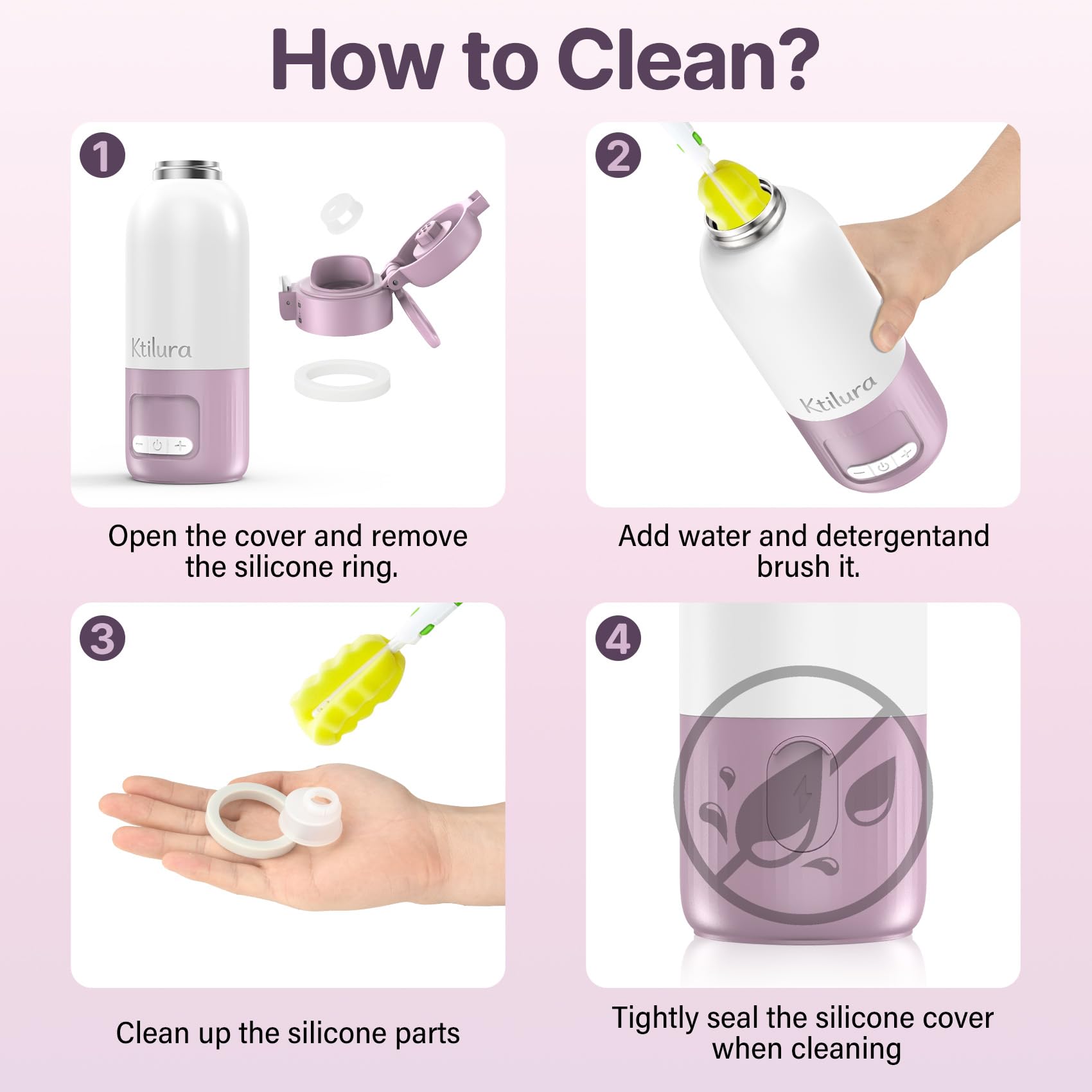 How to Clean?

1

Ktilura

Open the cover and remove the silicone ring.

2

Ktilura

Add water and detergentand brush it.

3

Clean up the silicone parts

4

Tightly seal the silicone cover when cleaning