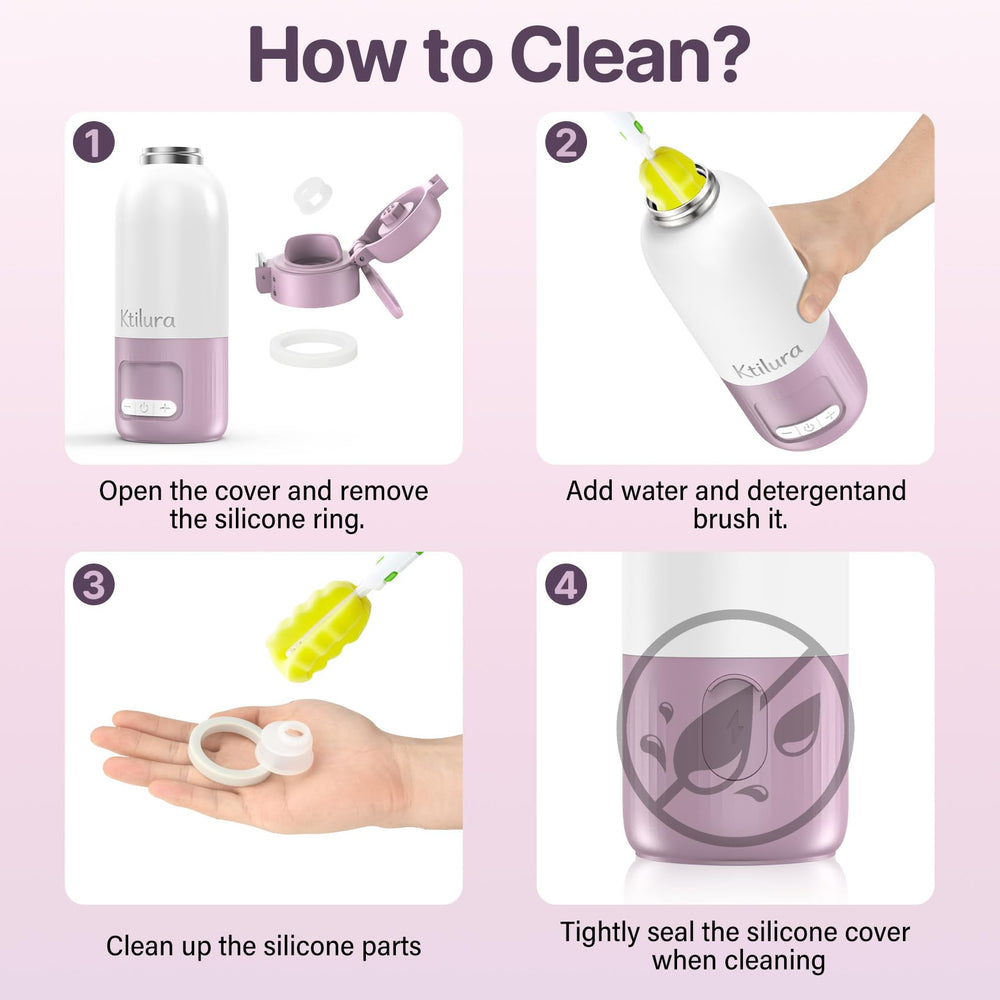 How to Clean?

1

Ktilura

Open the cover and remove the silicone ring.

2

Ktilura

Add water and detergentand brush it.

3

Clean up the silicone parts

4

Tightly seal the silicone cover when cleaning